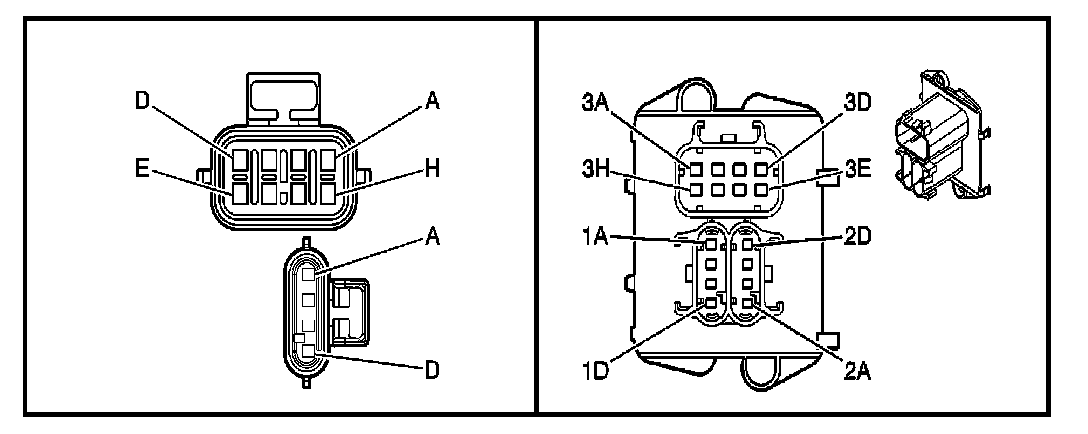 D
A
E
H
A
D

3A
3D
3H
3E
1A
2D
1D
2A