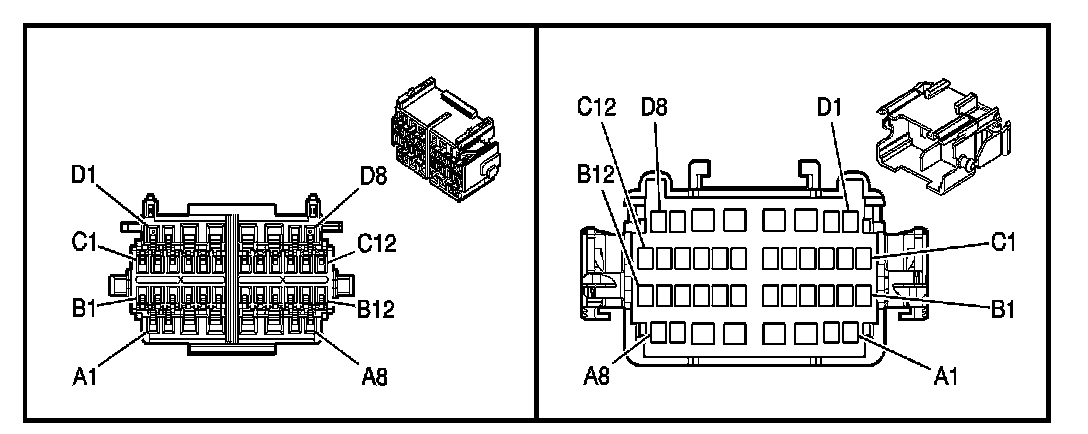 D1
D8
C1
C12
B1
B12
A1
A8

C12
D8
D1
B12
C1
B1
A8
A1