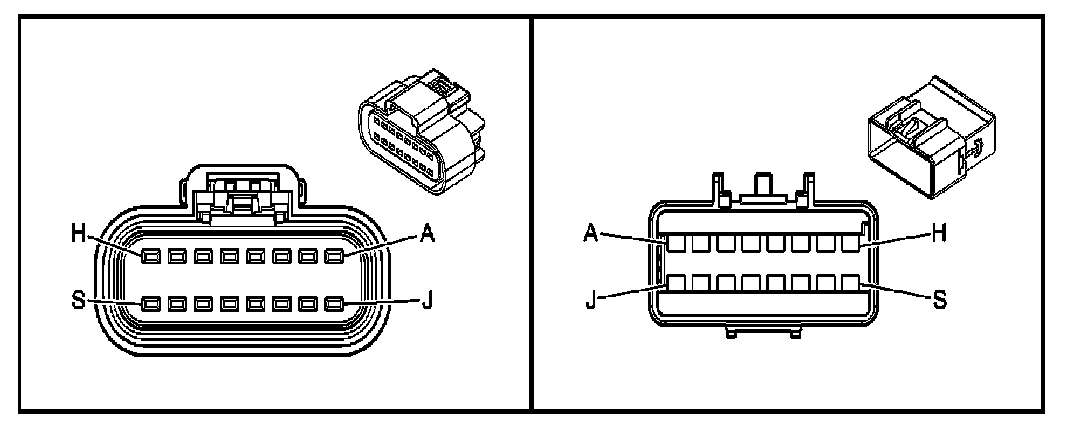 H A
S J

A H
J S