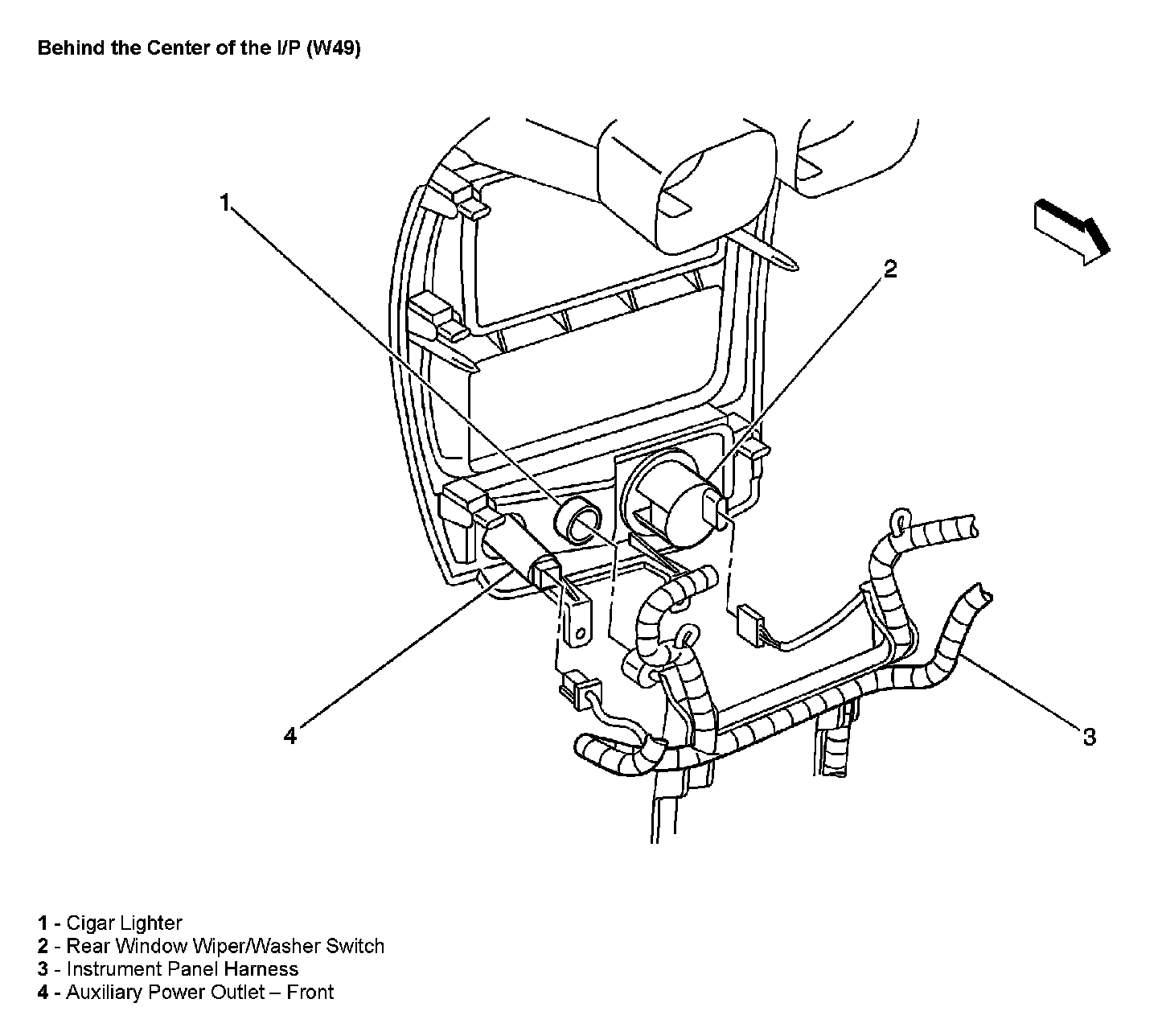 Behind the Center of the I/P (W49)

1

2

4

3

1 - Cigar Lighter
2 - Rear Window Wiper/Washer Switch
3 - Instrument Panel Harness
4 - Auxiliary Power Outlet – Front