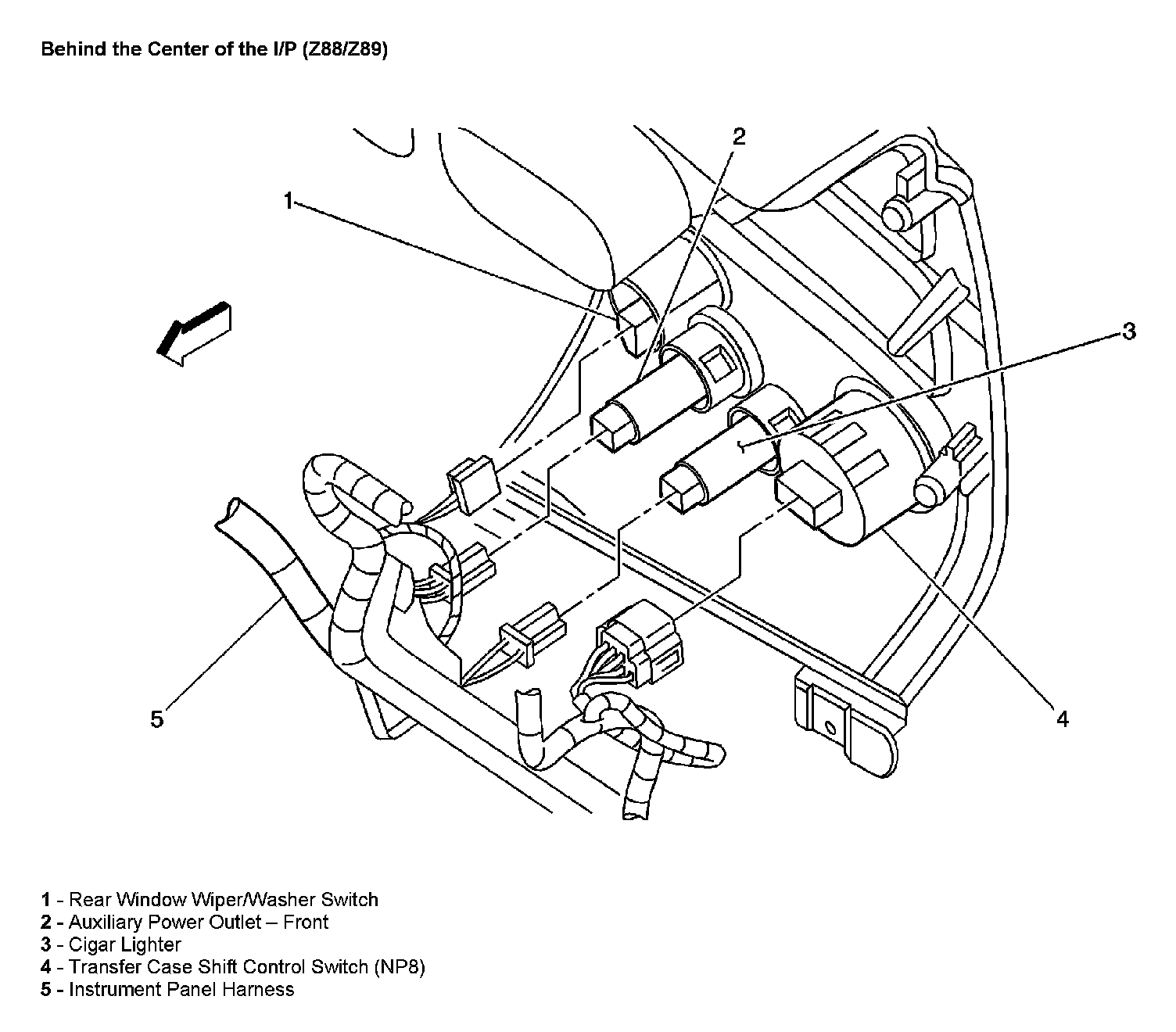 Behind the Center of the I/P (Z88/Z89)

2

1

3

5

4

1 - Rear Window Wiper/Washer Switch
2 - Auxiliary Power Outlet – Front
3 - Cigar Lighter
4 - Transfer Case Shift Control Switch (NP8)
5 - Instrument Panel Harness