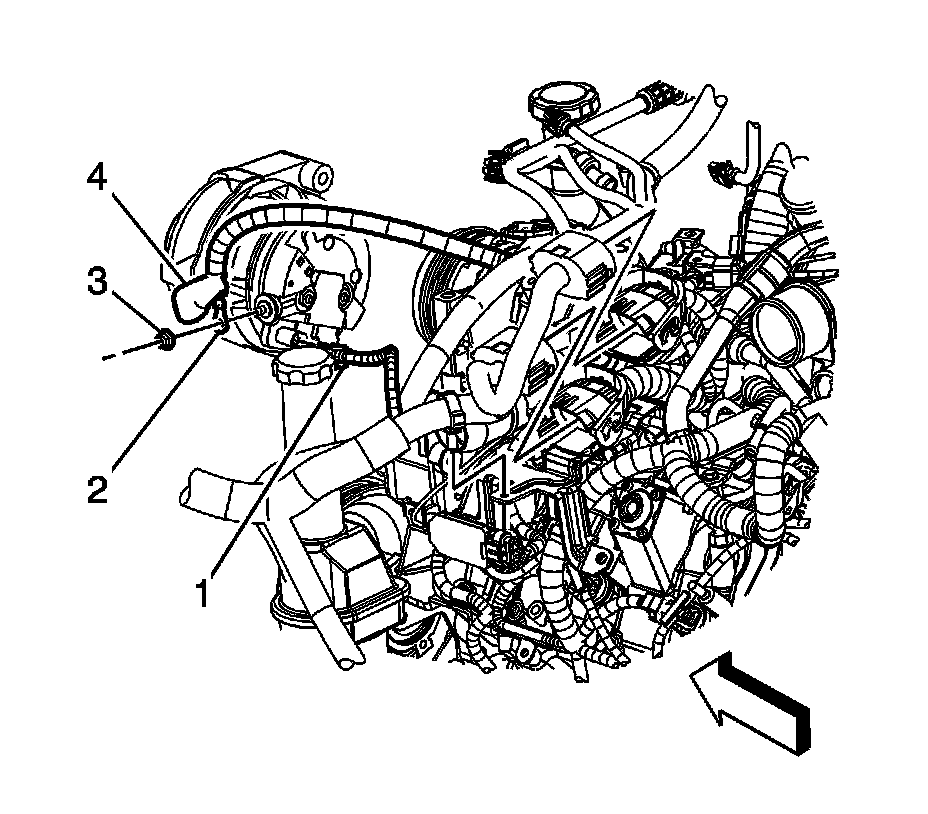 4
3
2
1