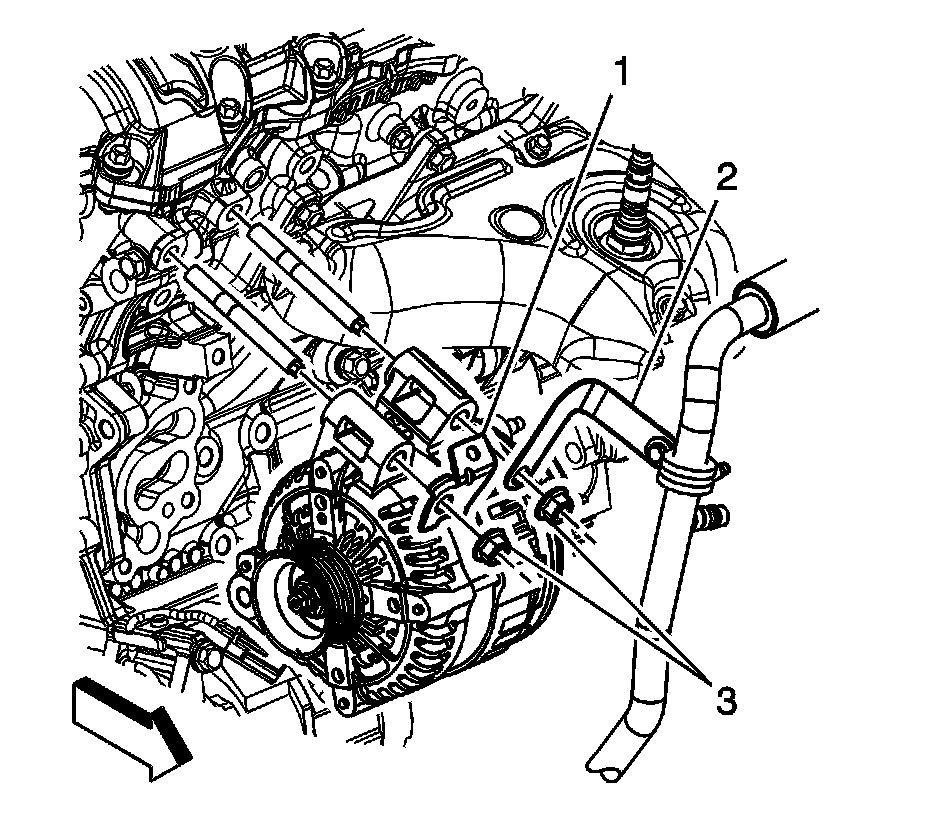 1
2
3