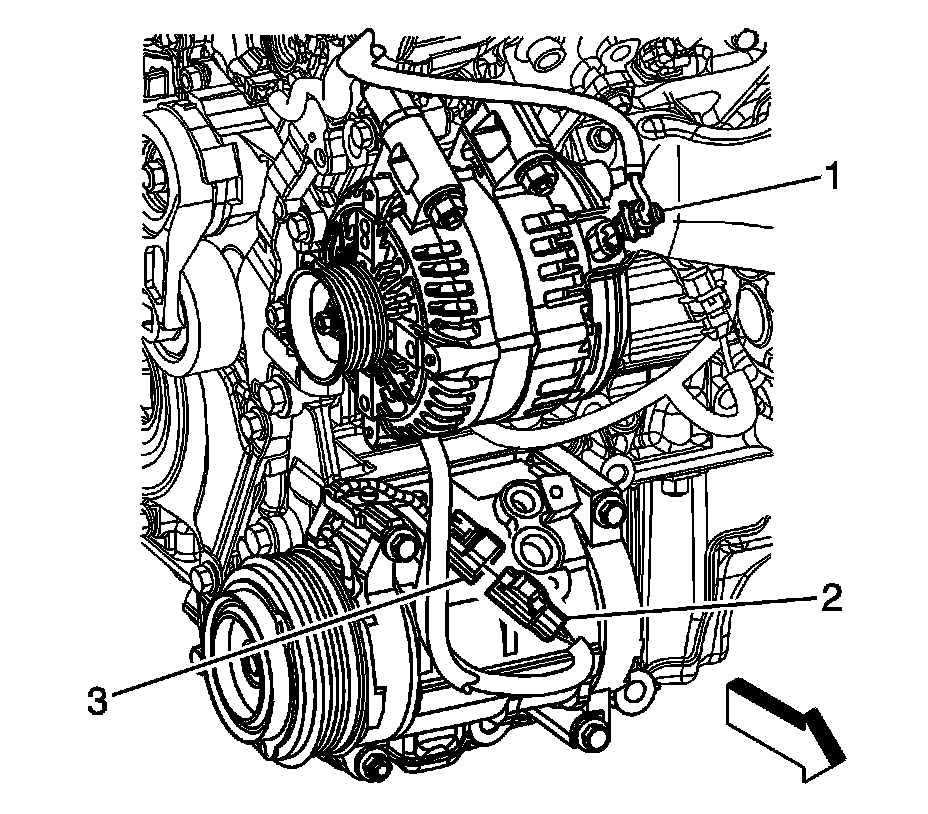 1
2
3