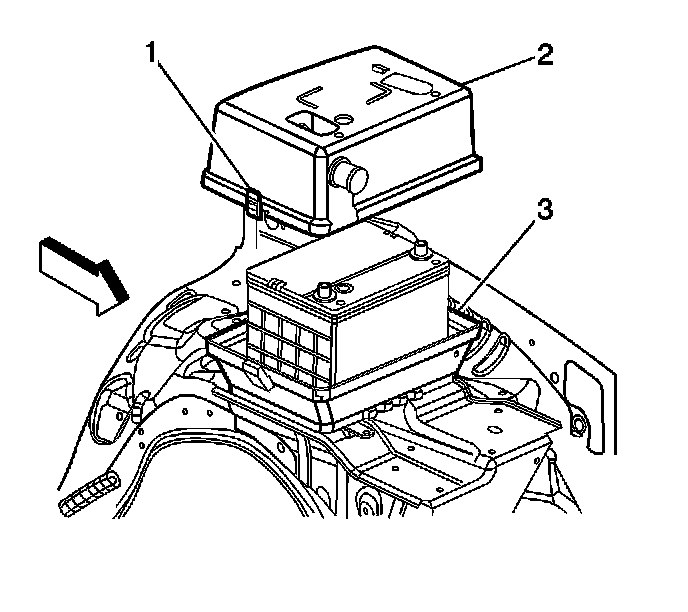 1
2
3