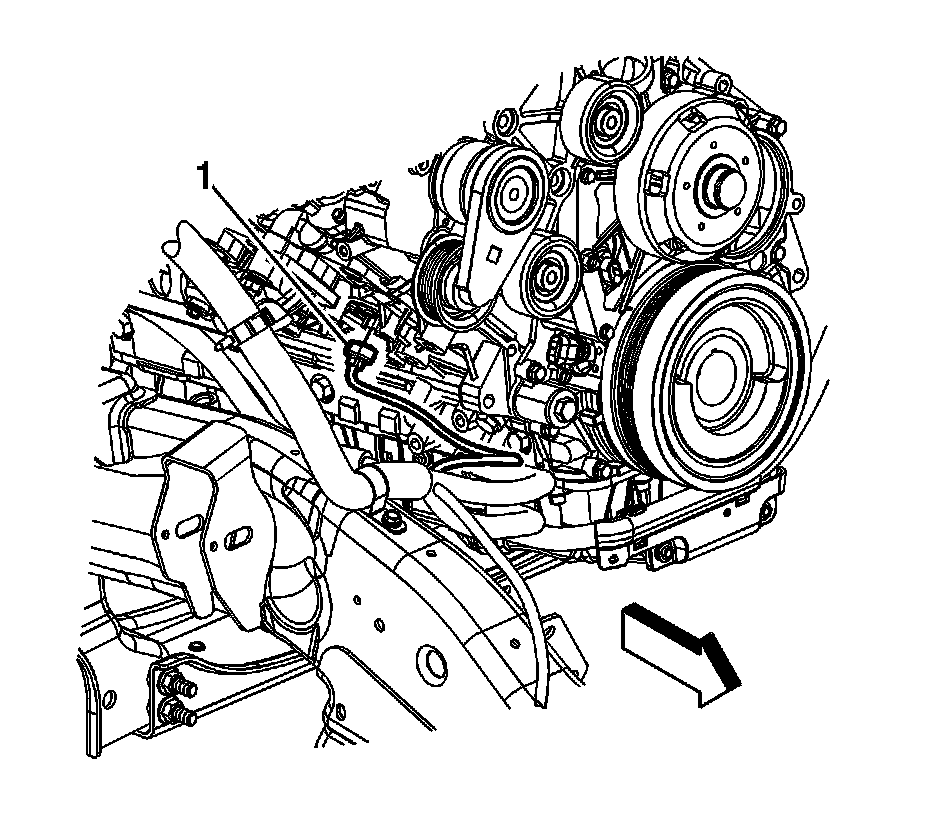 1