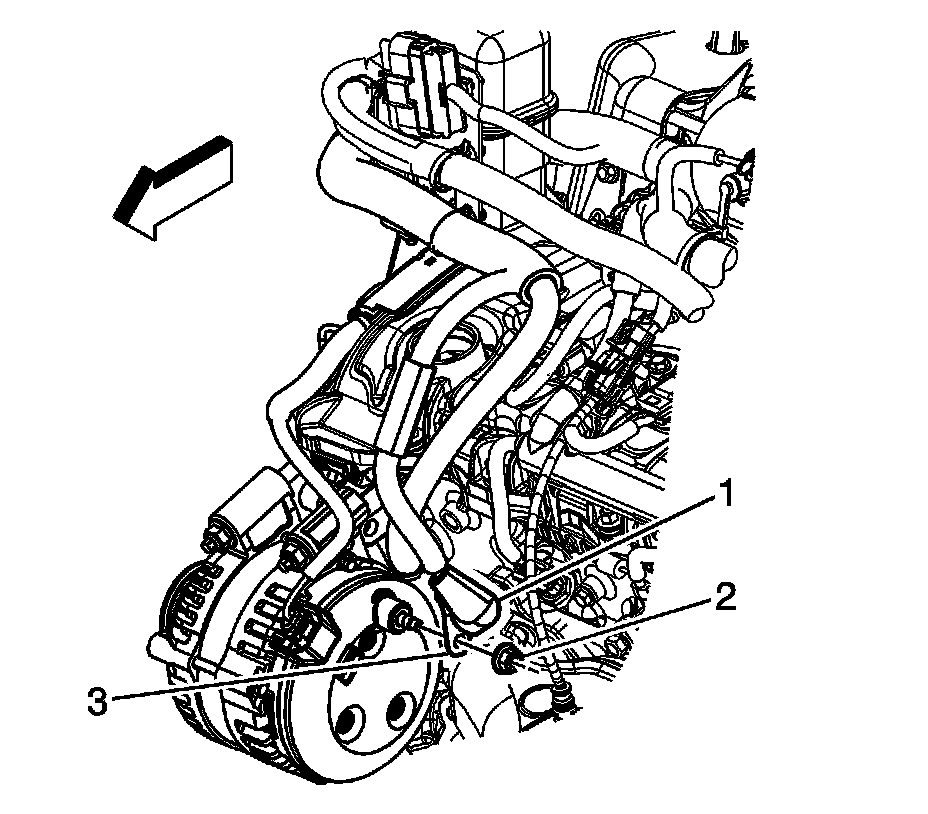 1
2
3