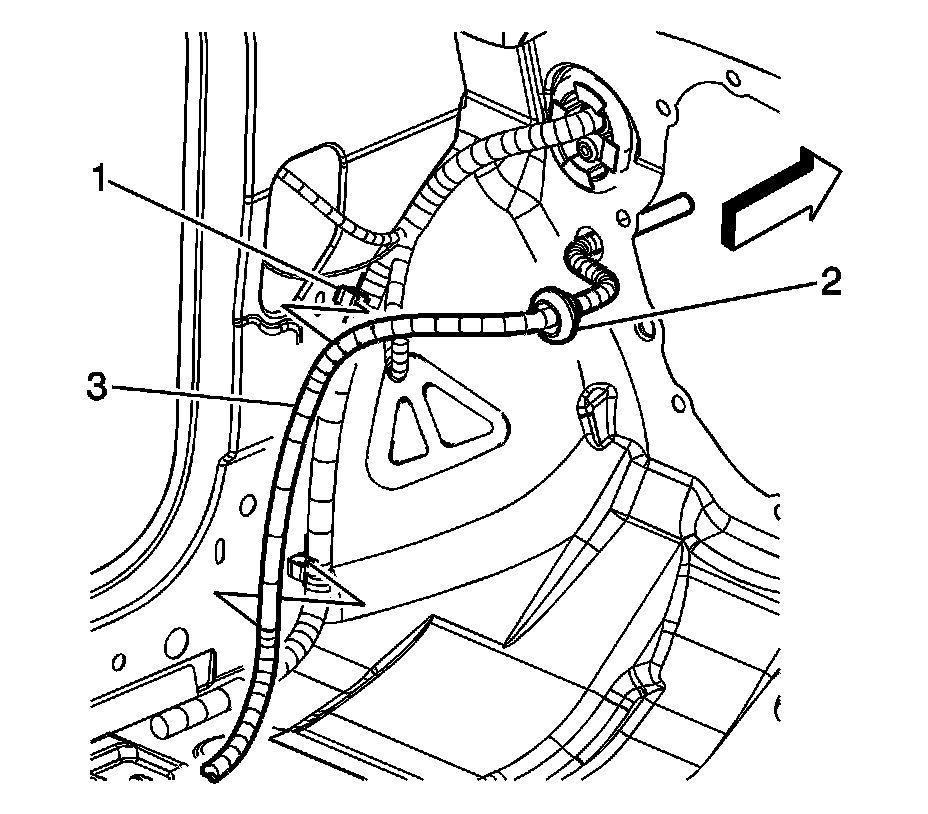 1
2
3