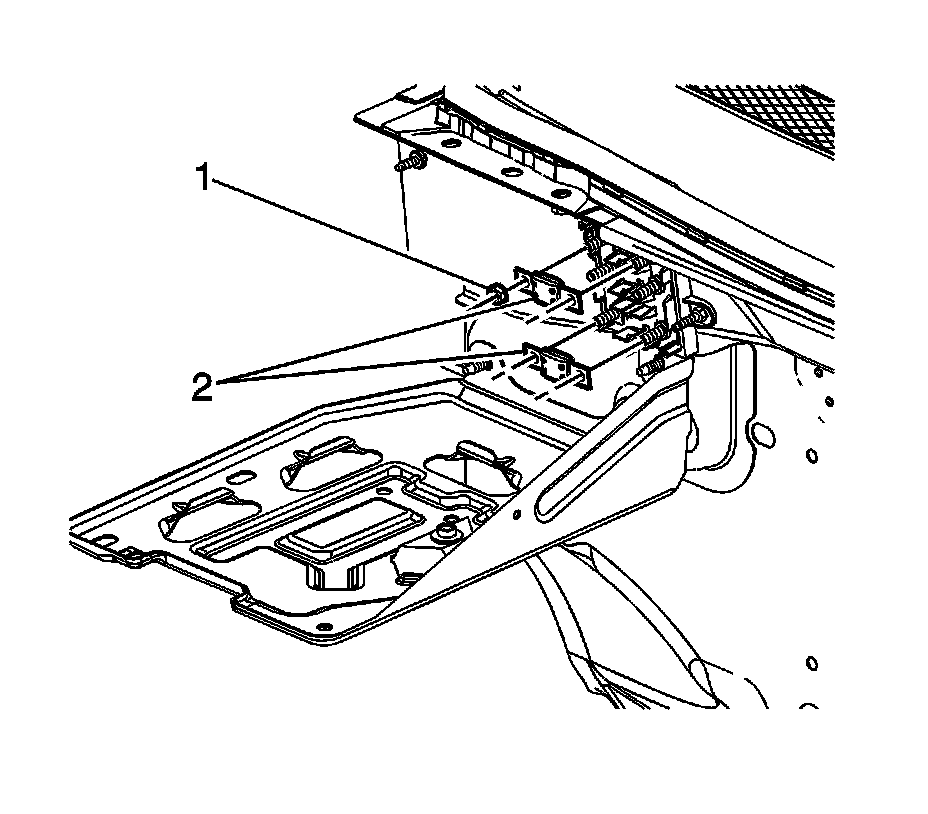 1

2