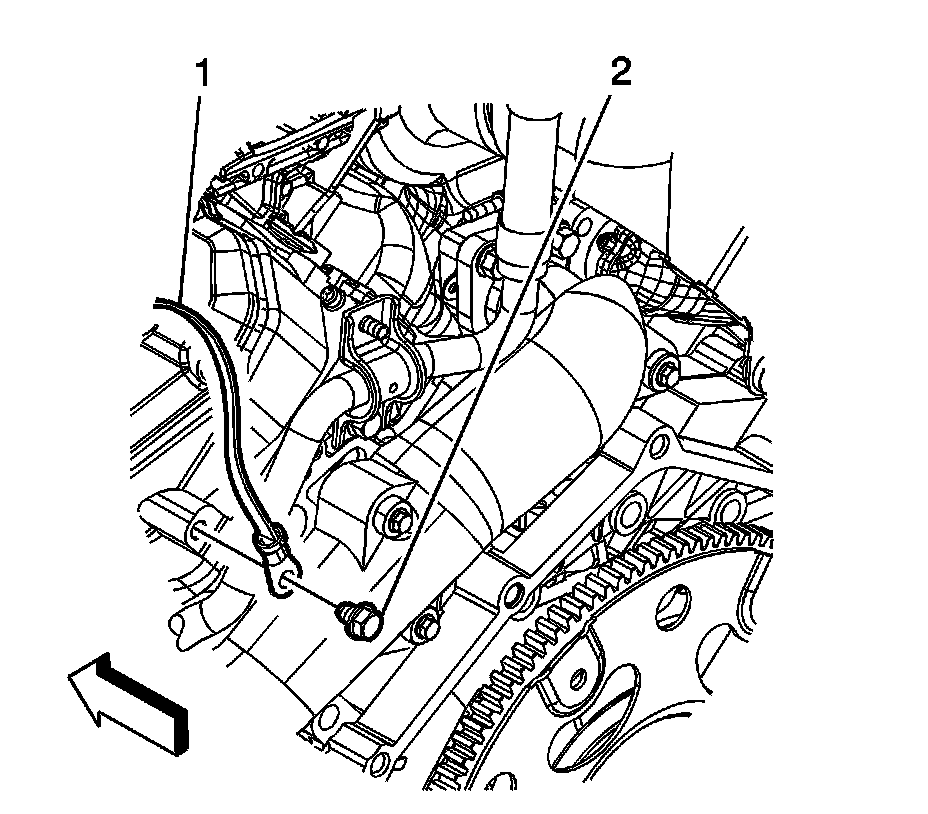 1

2