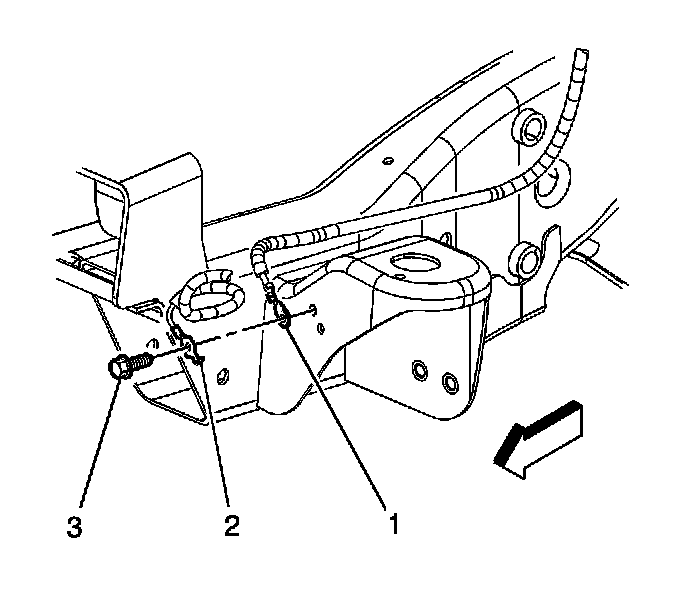 3
2
1