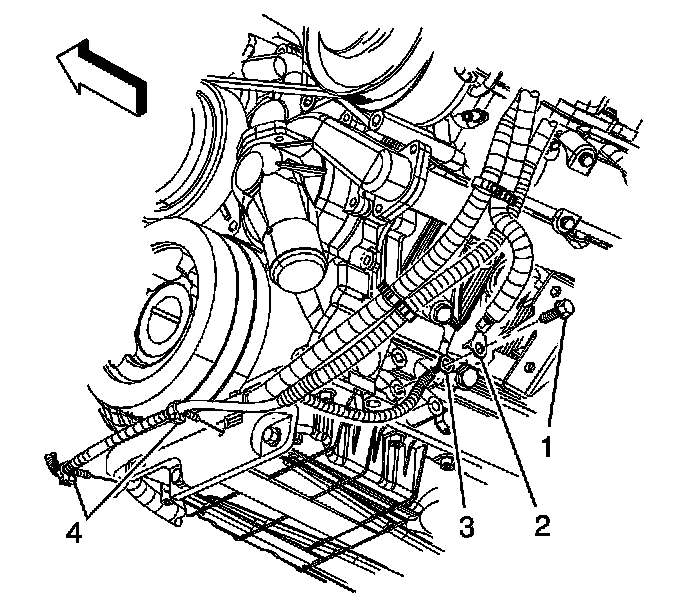 1
2
3
4