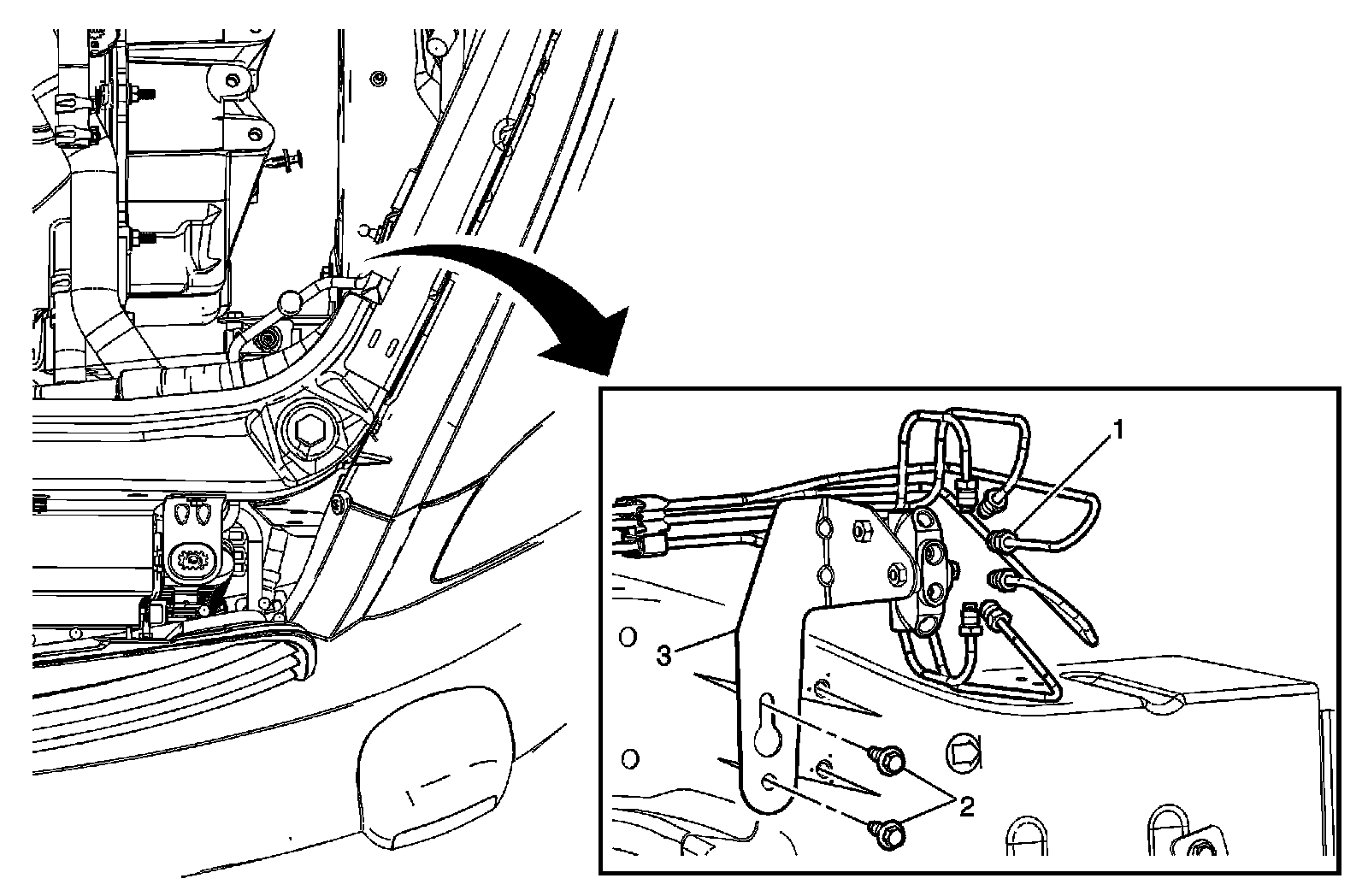 1
3
2