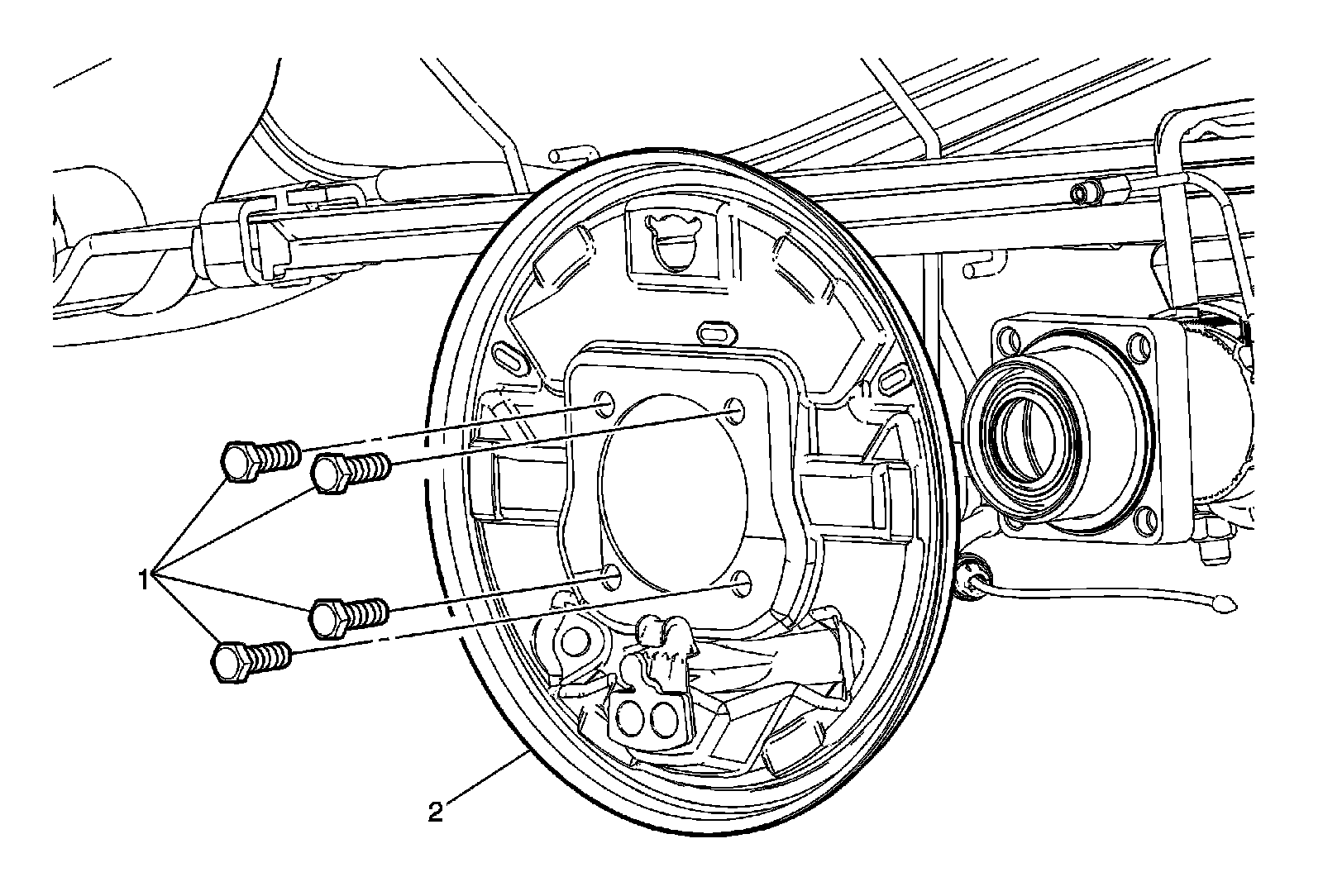 1
2