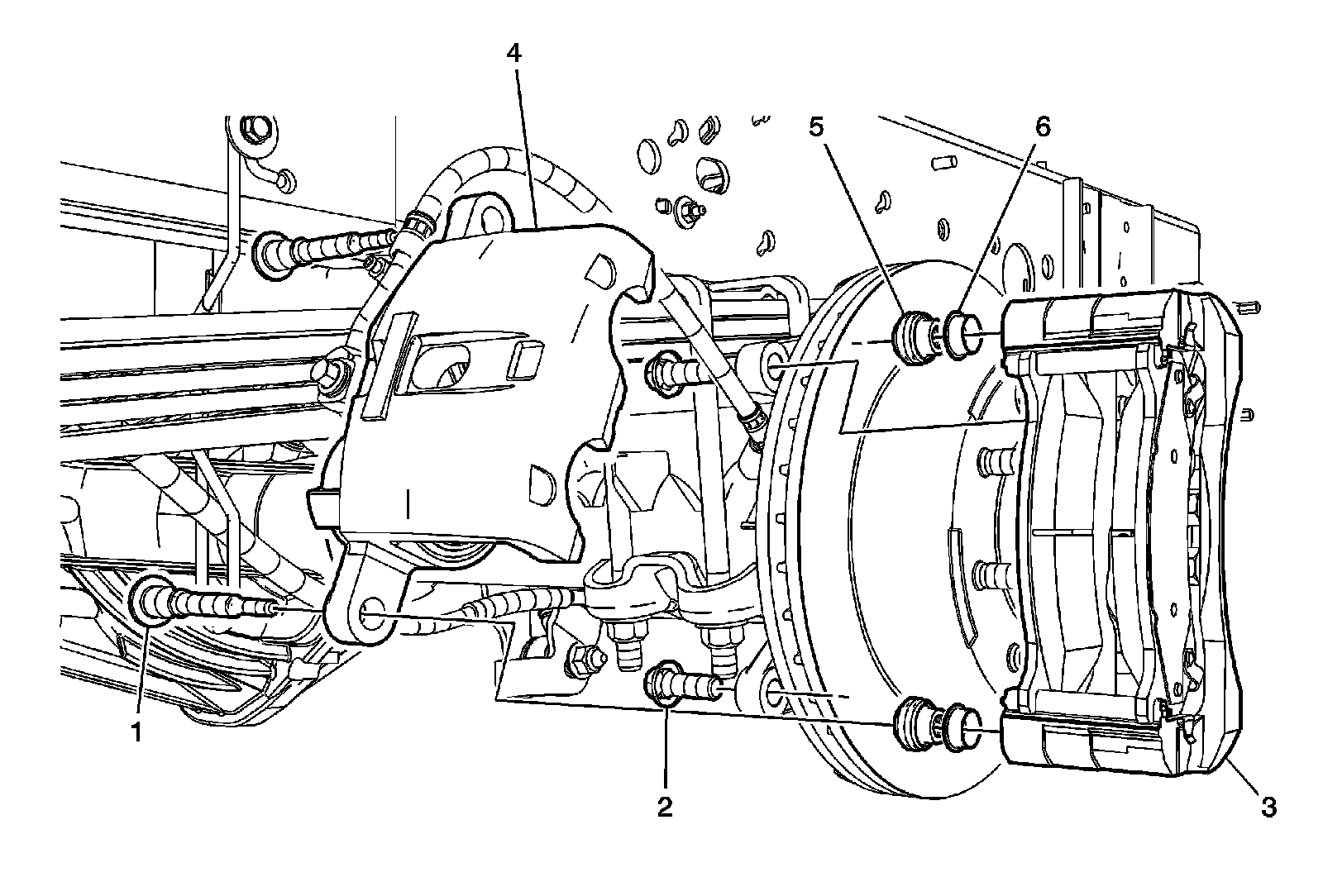 4
5
6
1
2
3