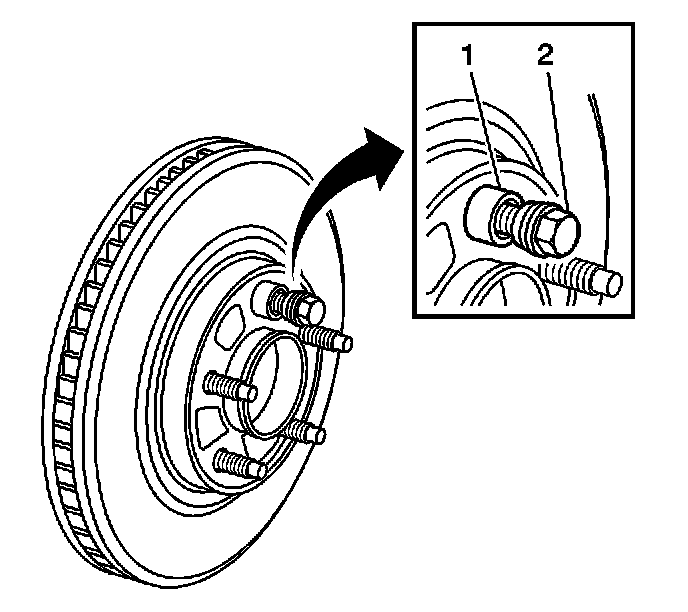 1
2