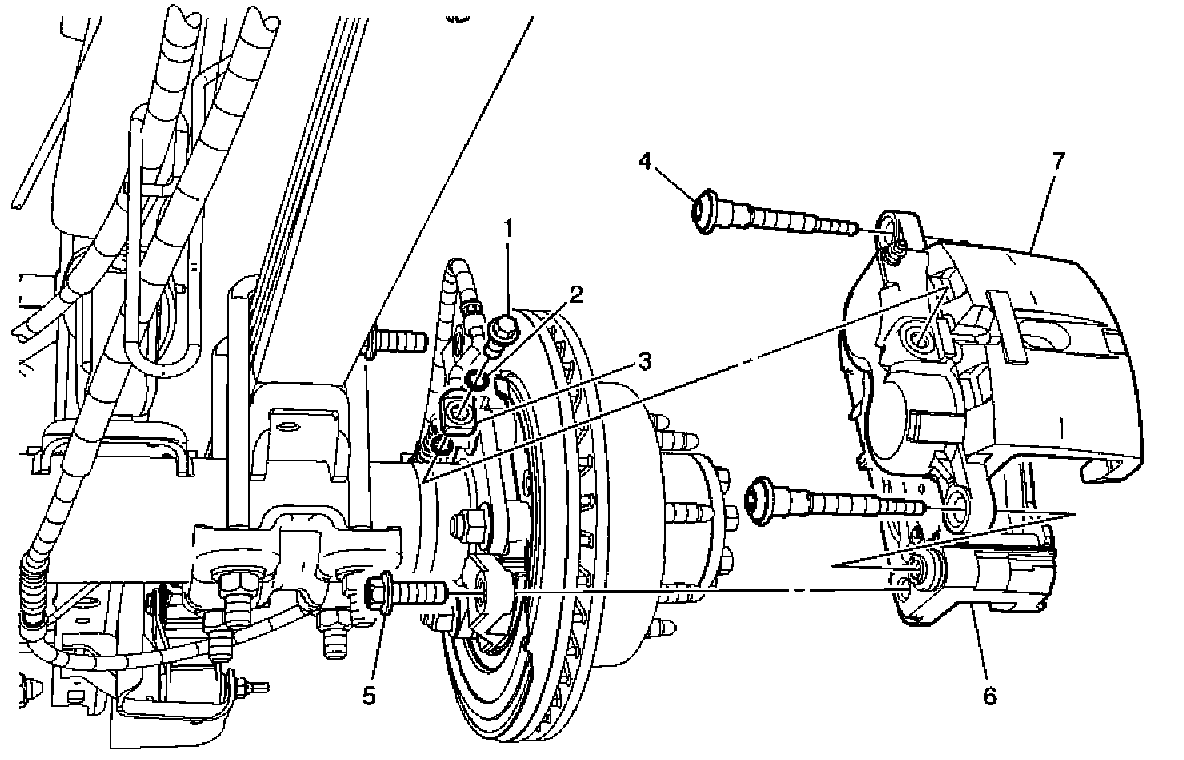 4
7
1
2
3
5
6