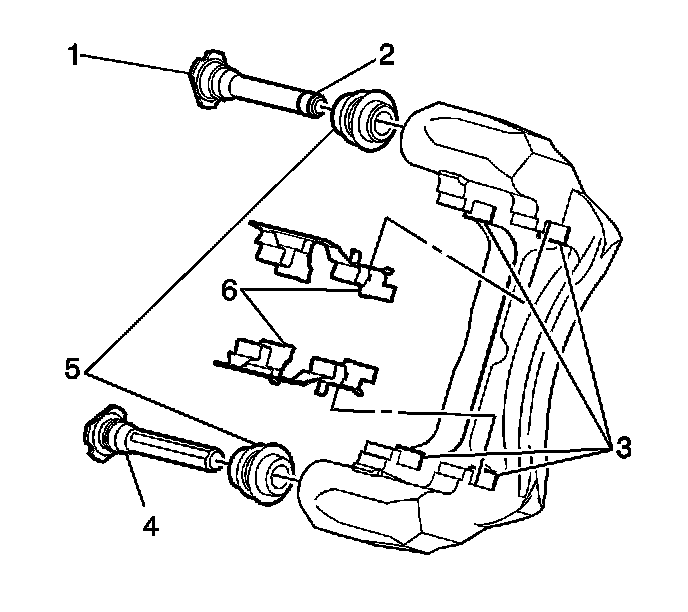 1
2
6
5
3
4