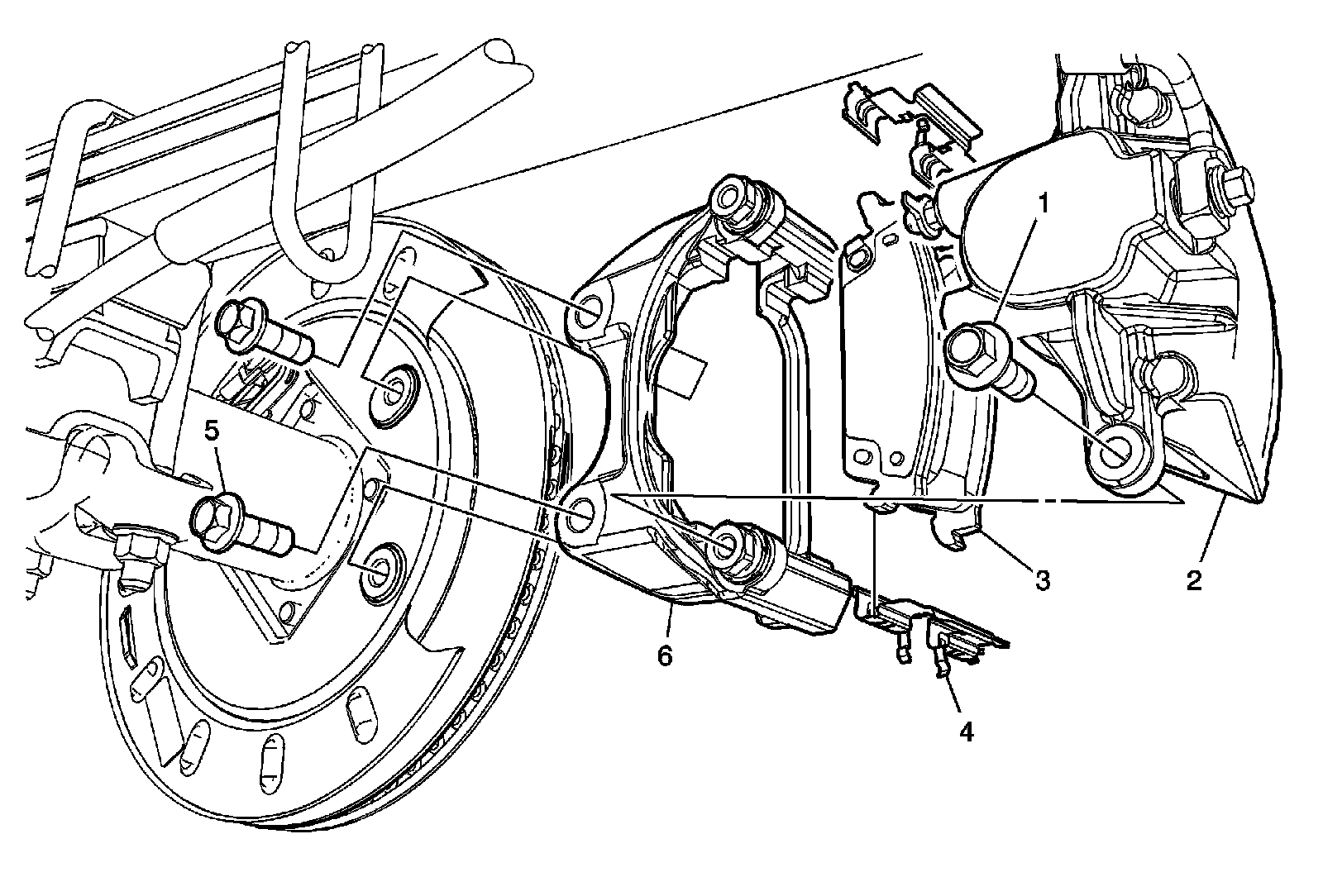 1
5
3
2
6
4