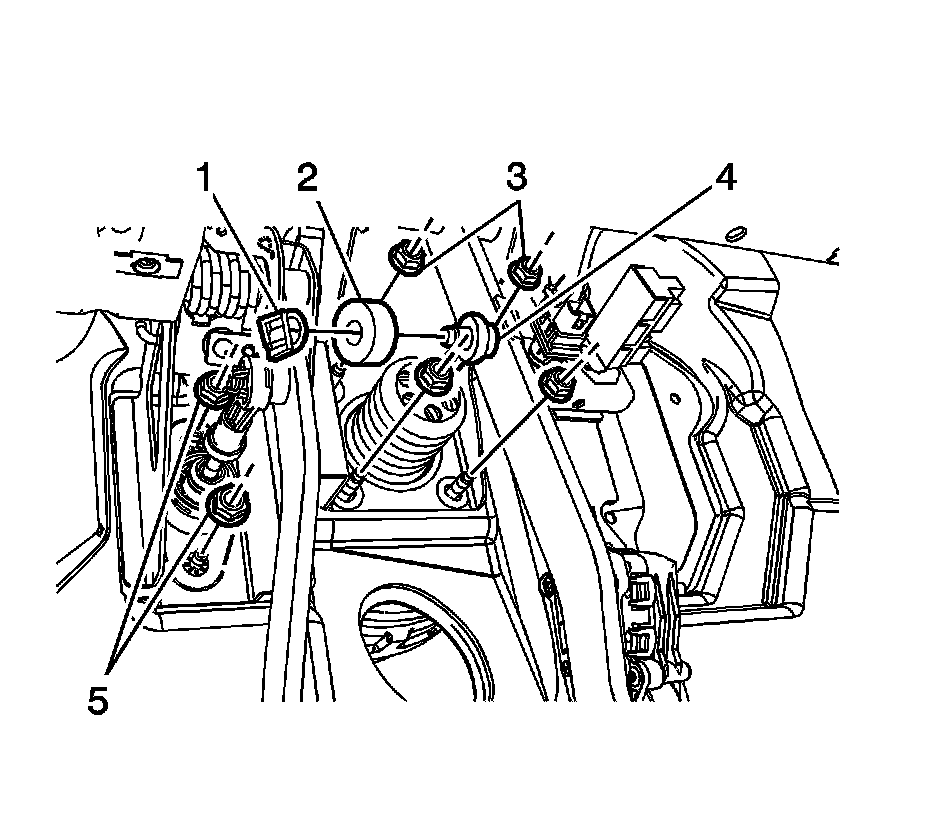 1
2
3
4
5