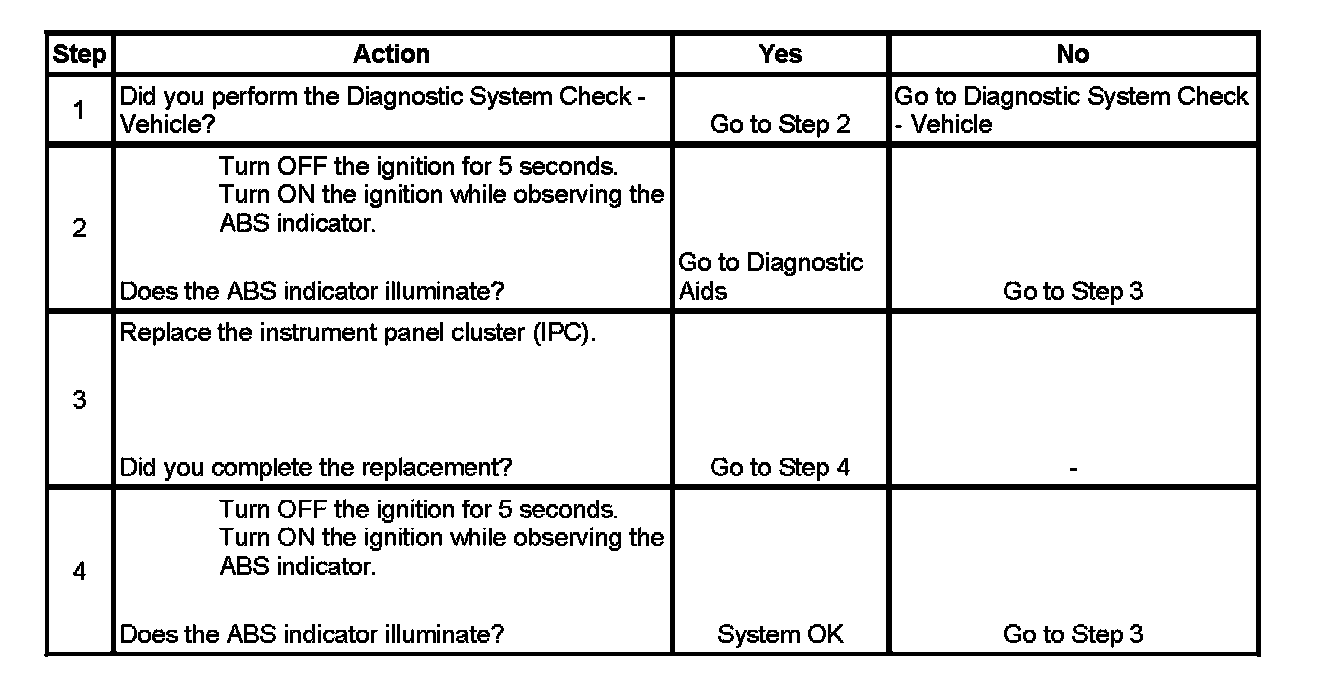 | Step | Action | Yes | No |
|---|---|---|---|
| 1 | Did you perform the Diagnostic System Check - Vehicle? | Go to Step 2 | Go to Diagnostic System Check - Vehicle |
| 2 | Turn OFF the ignition for 5 seconds. Turn ON the ignition while observing the ABS indicator. Does the ABS indicator illuminate? | Go to Diagnostic Aids | Go to Step 3 |
| 3 | Replace the instrument panel cluster (IPC). Did you complete the replacement? | Go to Step 4 | - |
| 4 | Turn OFF the ignition for 5 seconds. Turn ON the ignition while observing the ABS indicator. Does the ABS indicator illuminate? | System OK | Go to Step 3 |