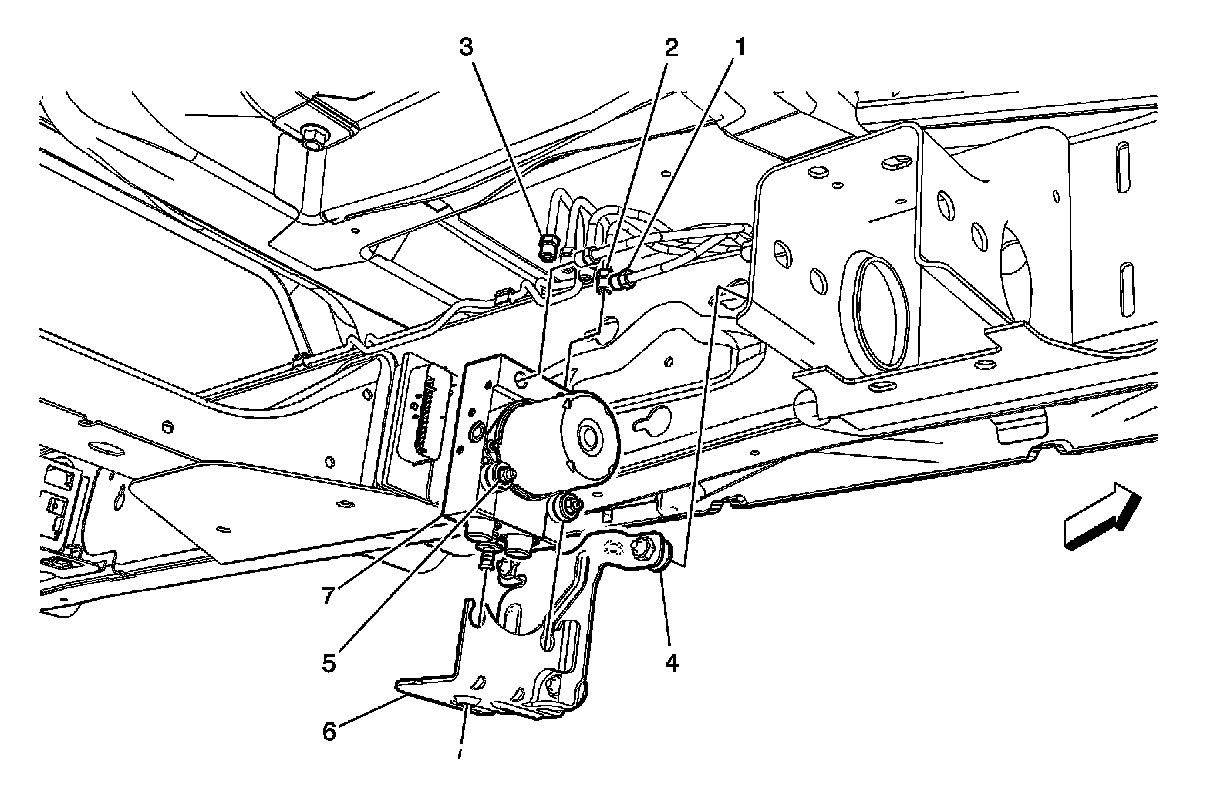 3
2
1
7
5
4
6