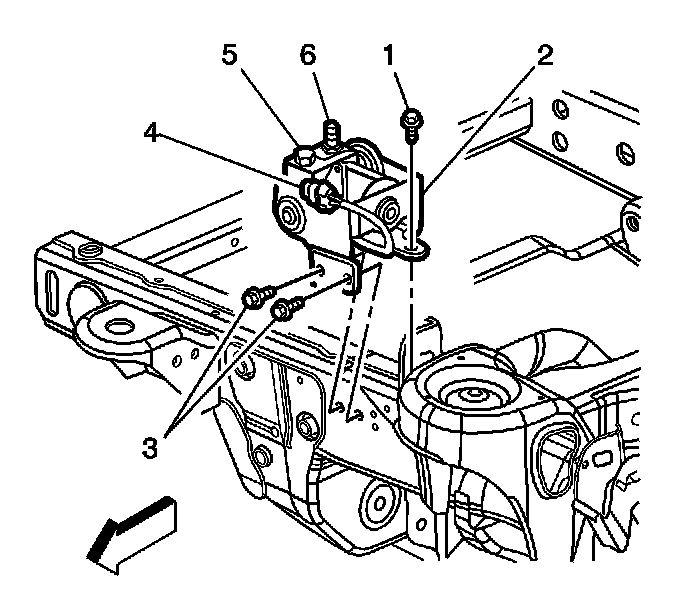 5
6
1
2
4
3