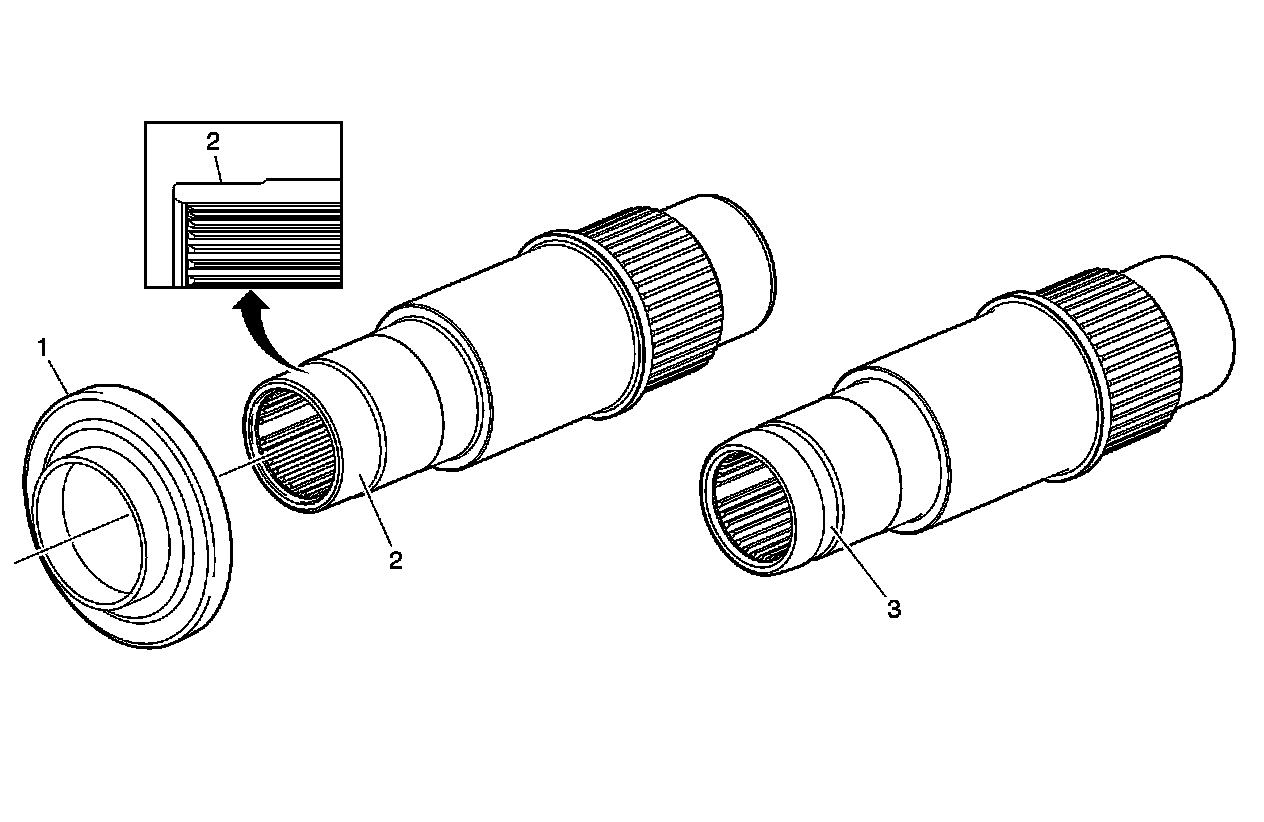 2
1
2
3