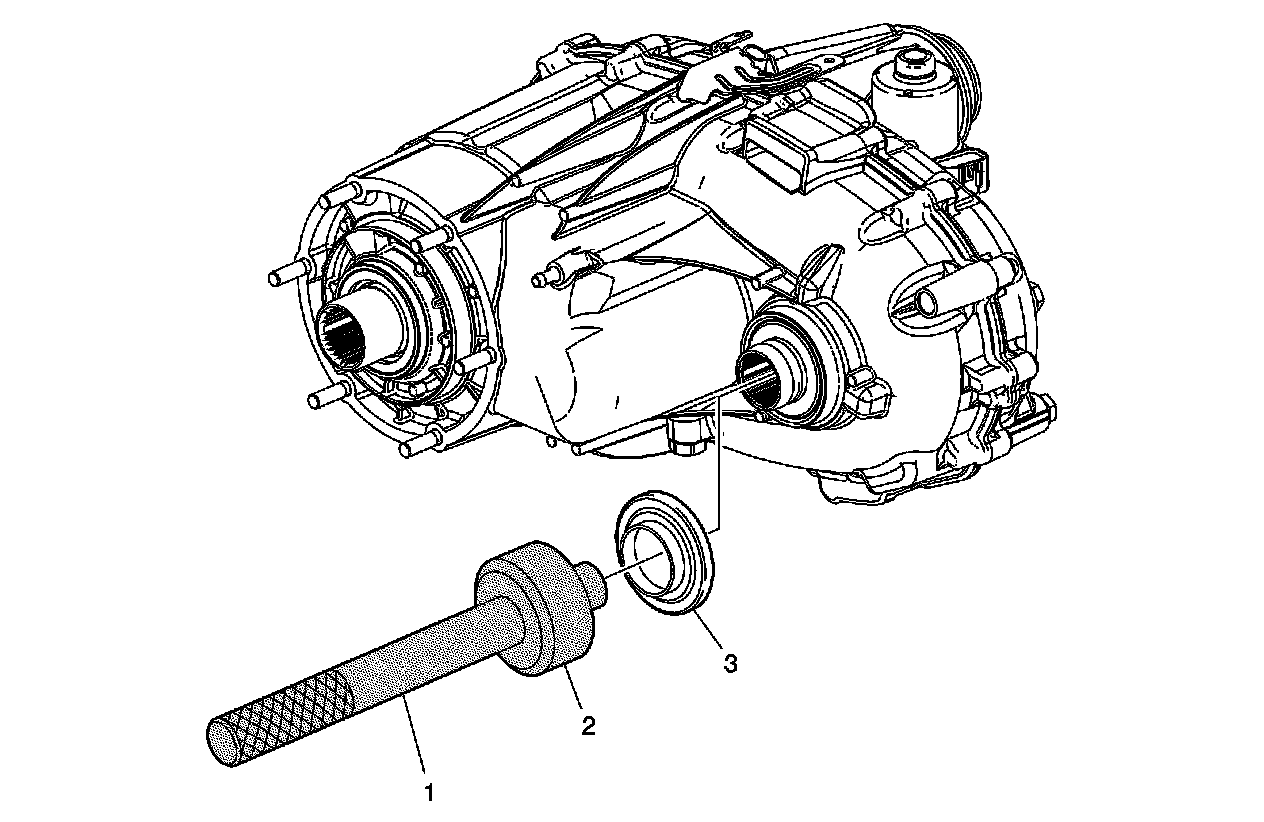 3
2
1