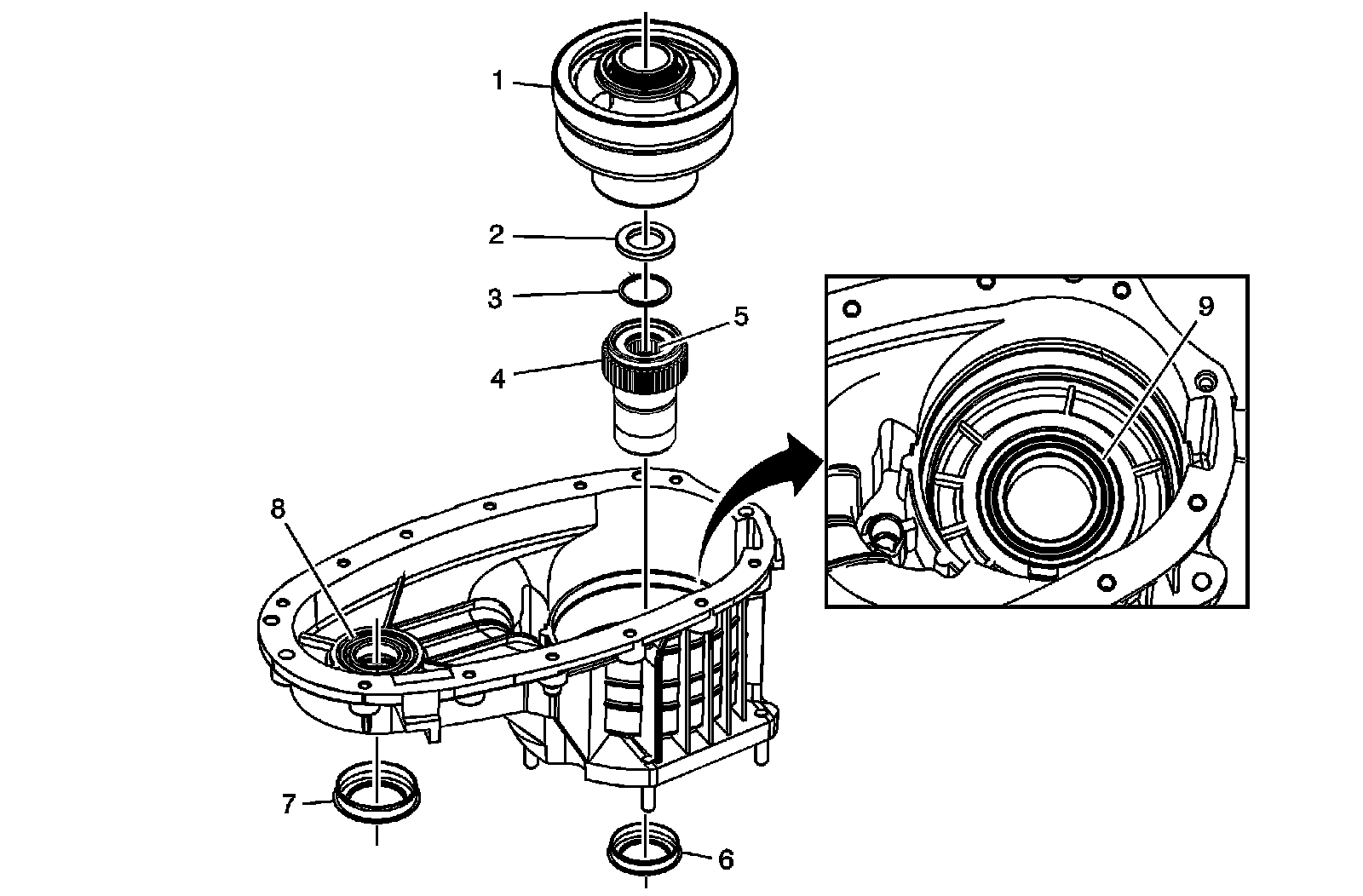 1
2
3
5
4
9
8
7
6