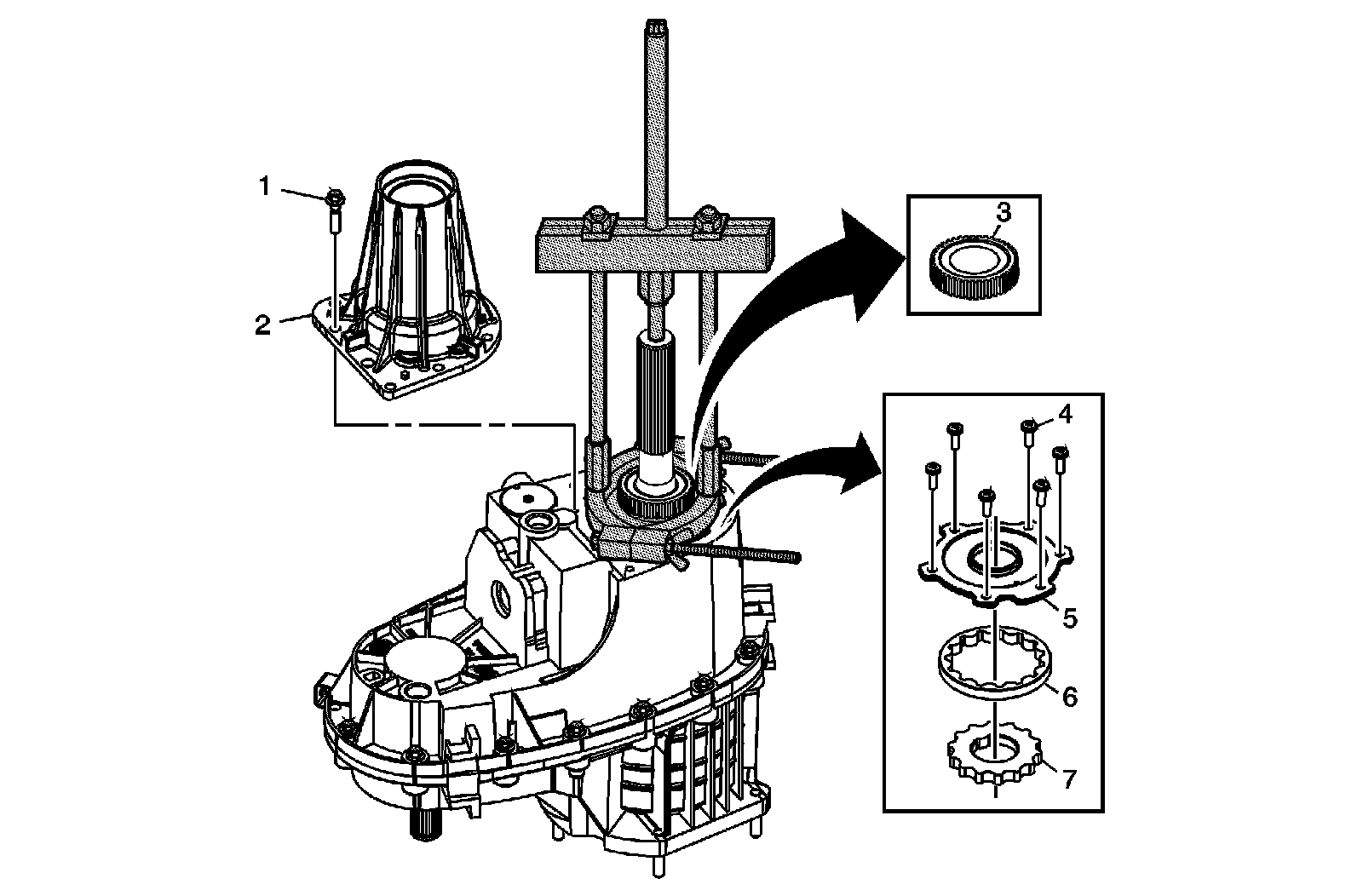 1
2
3
4
5
6
7