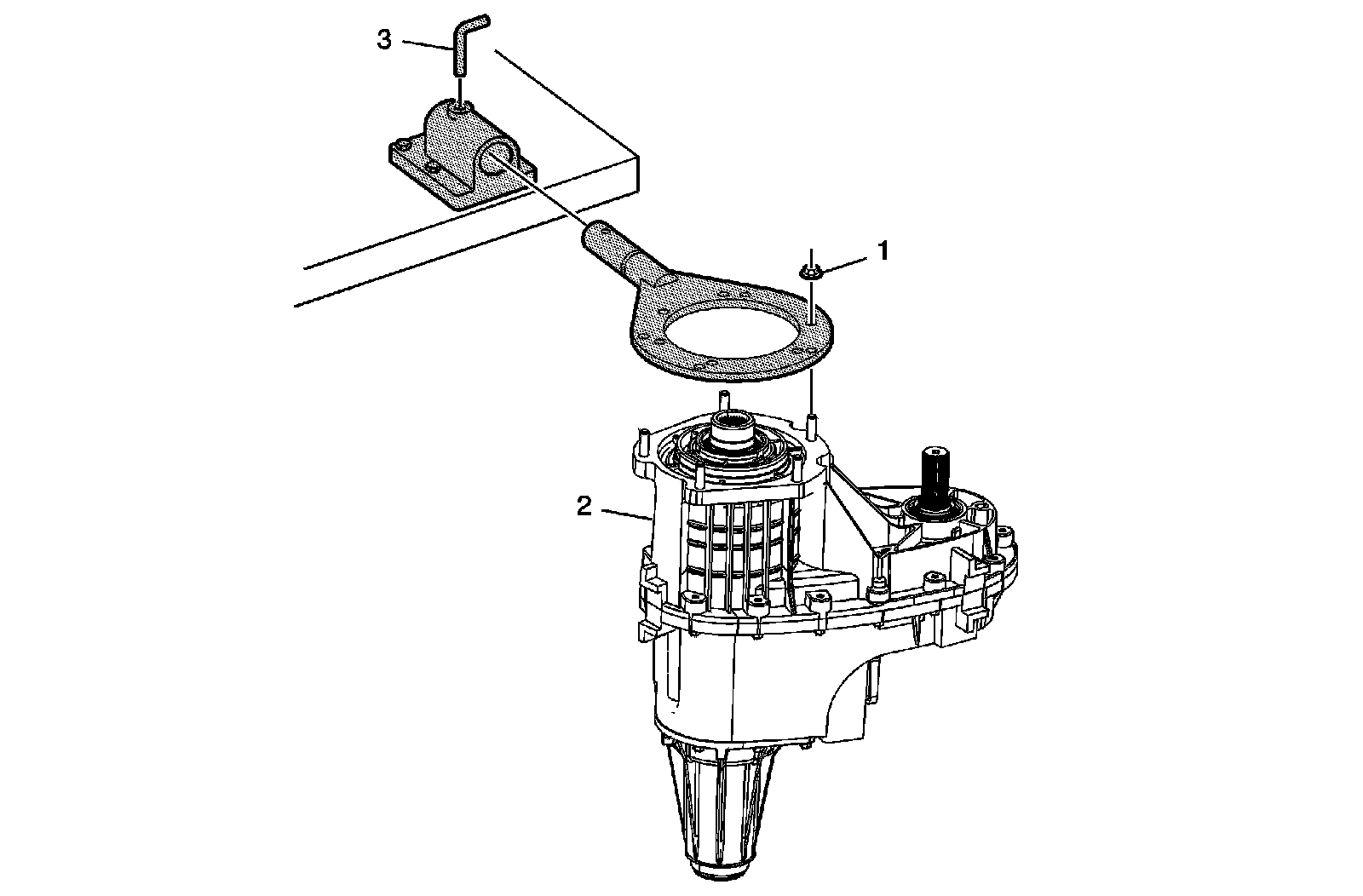 3

1

2