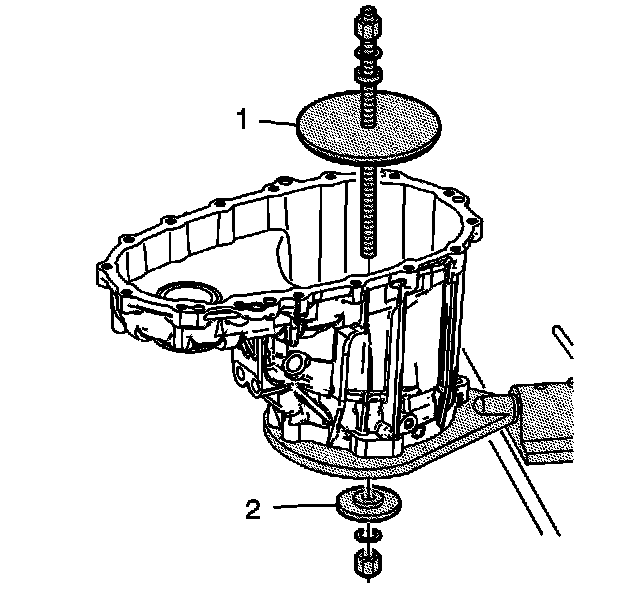 1

2