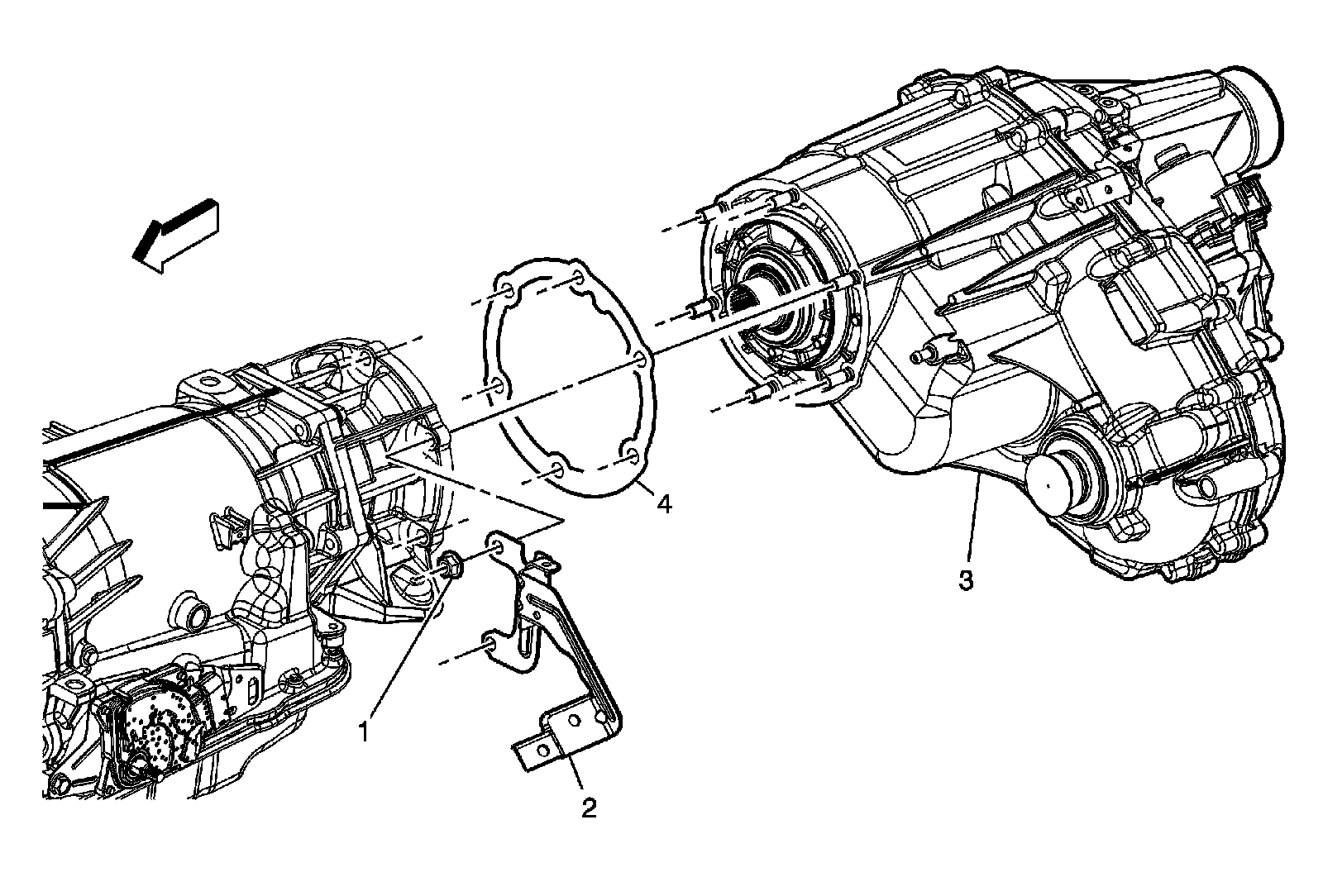 4

3

1

2