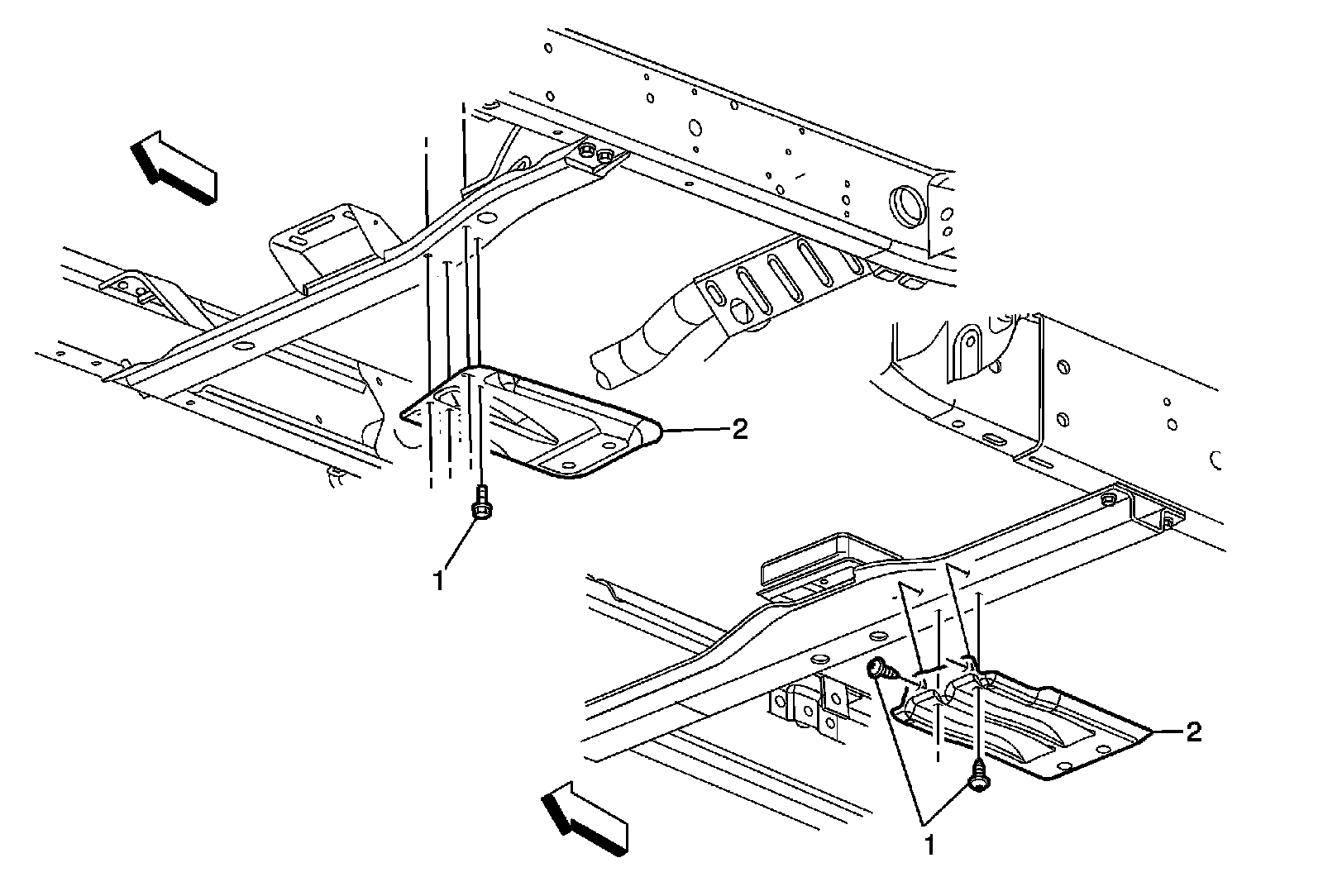 2
1
2
1