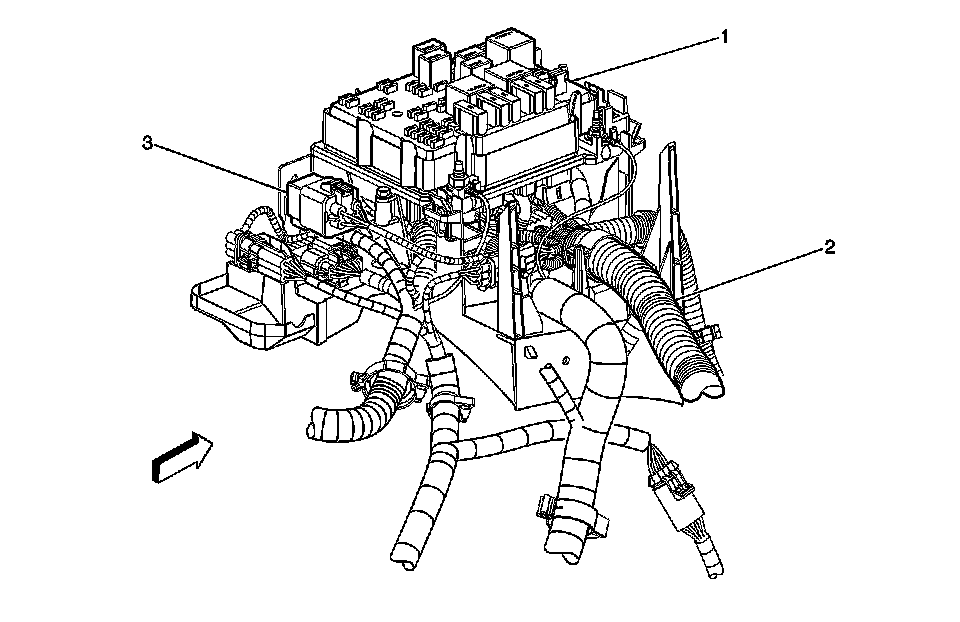 1
3
2