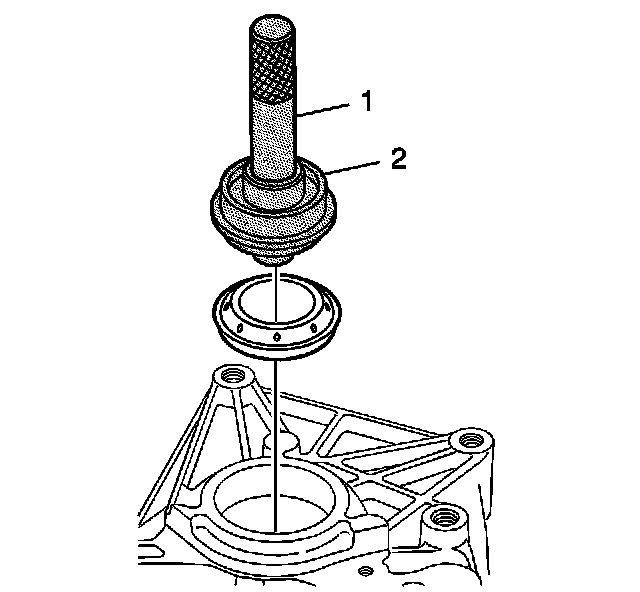 1
2