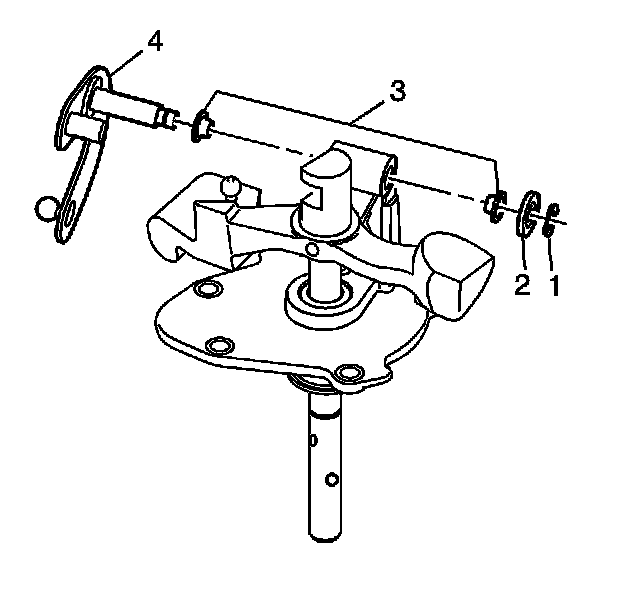 4
3
2
1