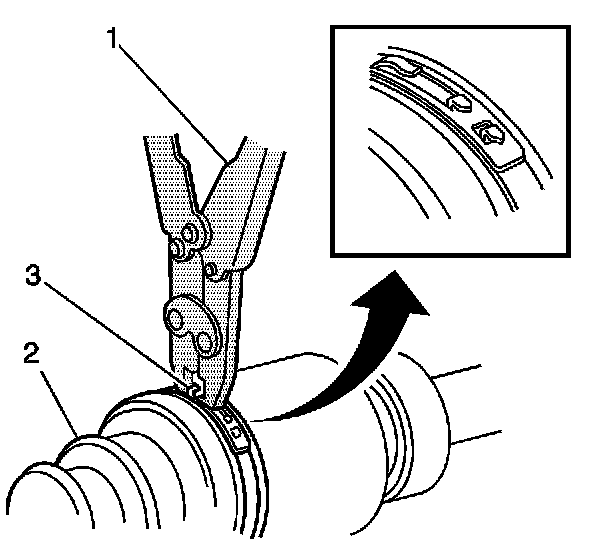 1
3
2