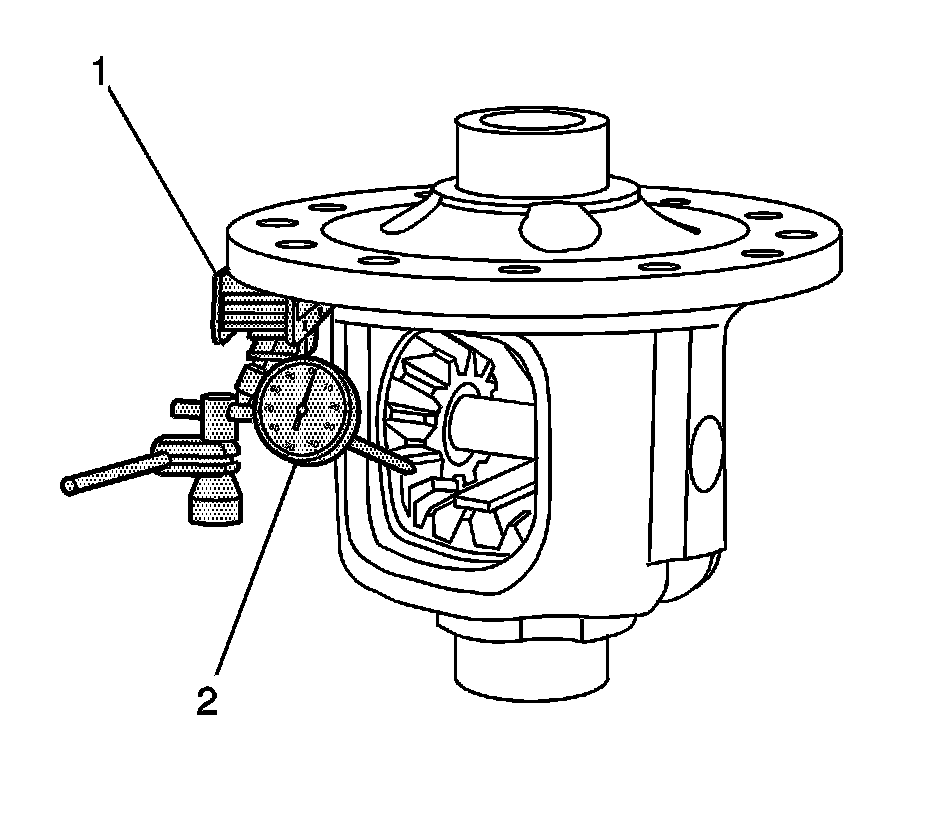 1

2