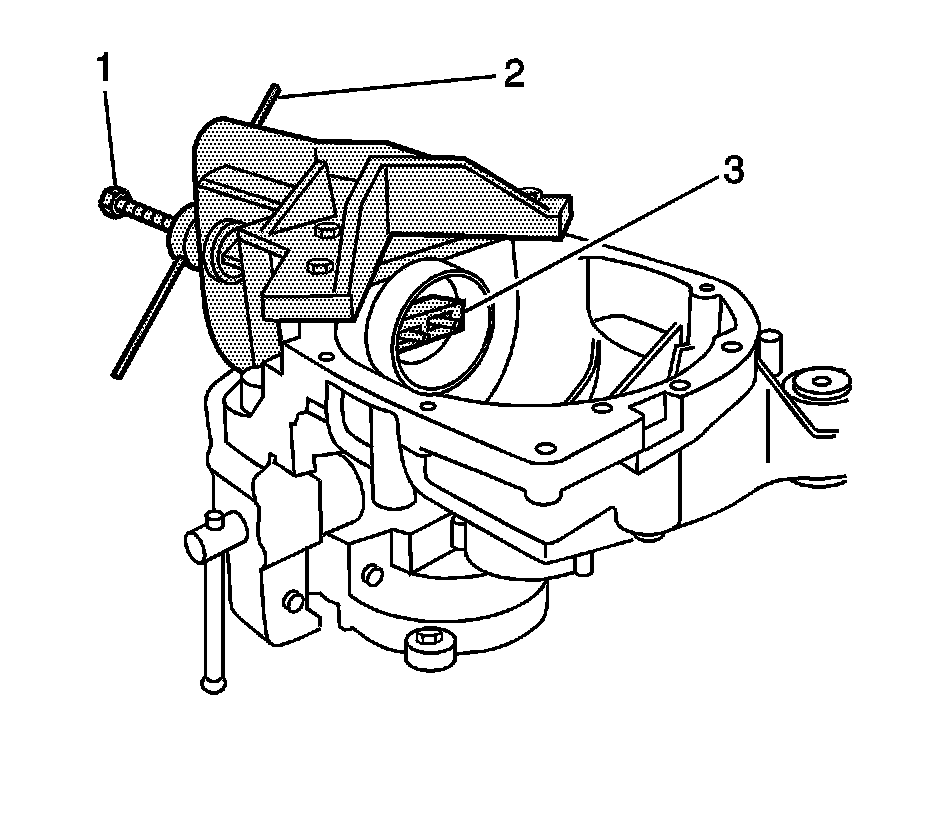 1
2
3