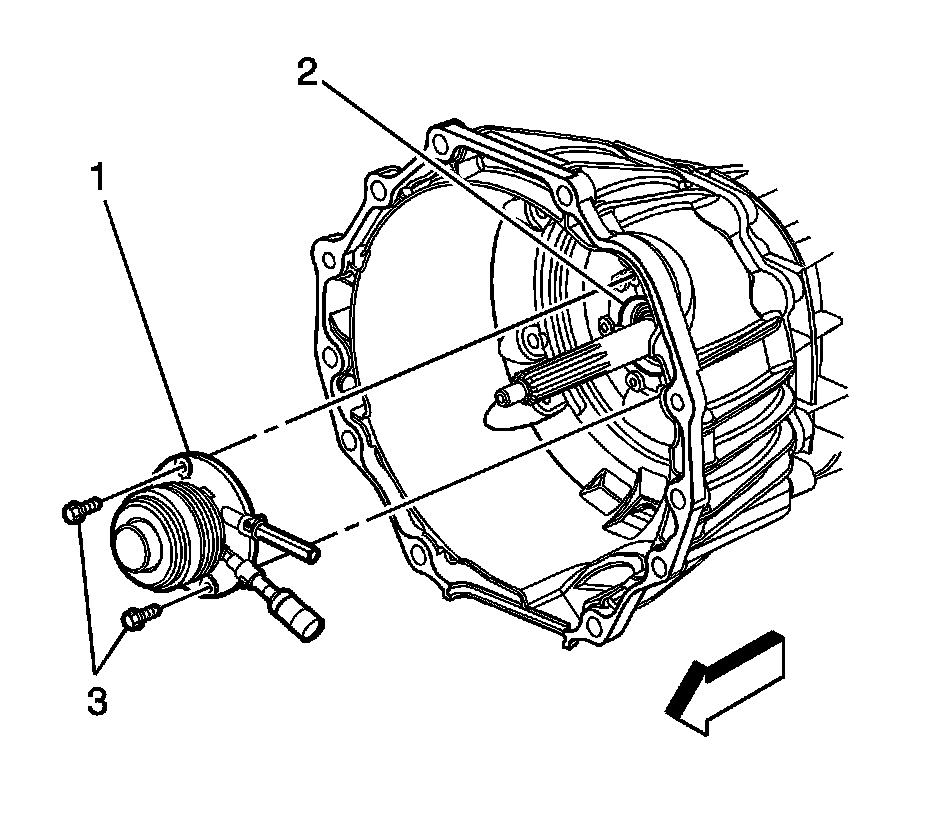 2
1
3