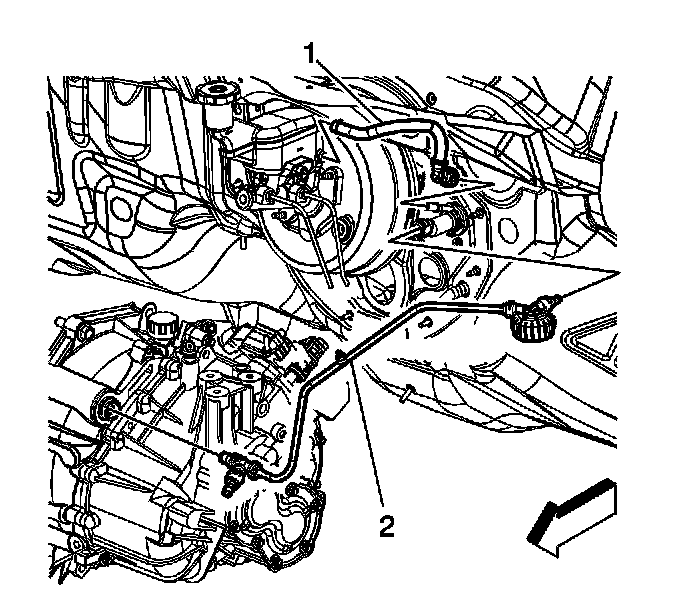 1

2