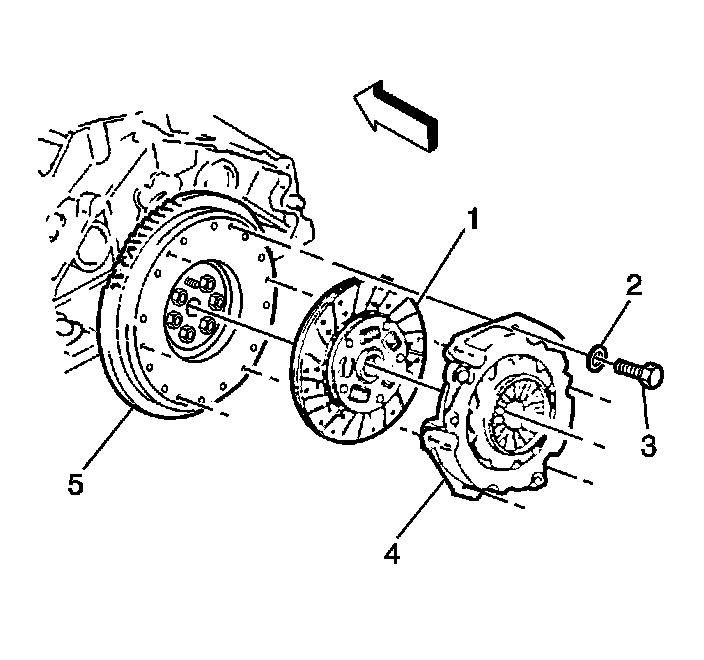 1
2
3
5
4