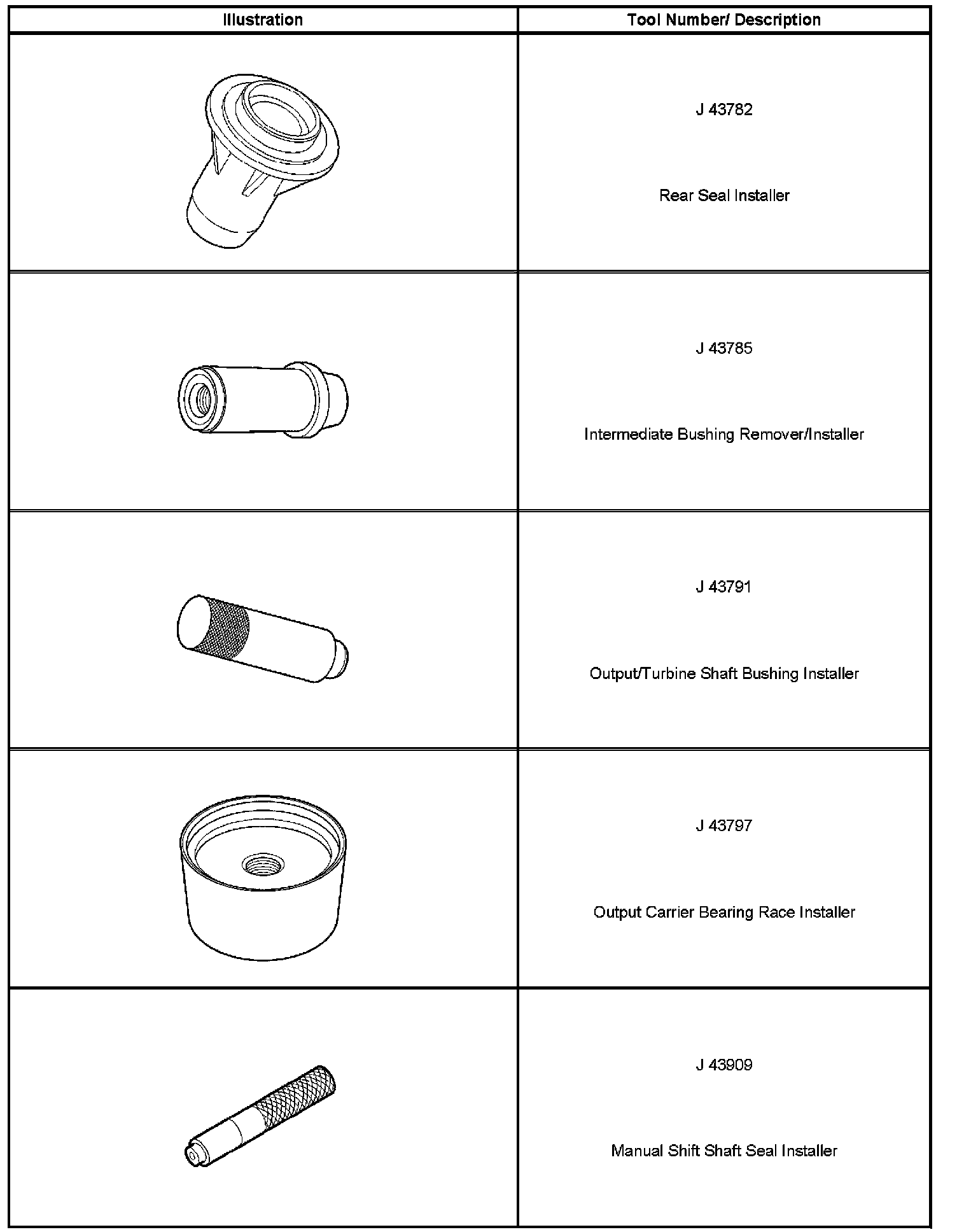 | Illustration | Tool Number/ Description |
|---|---|
| | J 43782<br><br>Rear Seal Installer |
| | J 43785<br><br>Intermediate Bushing Remover/Installer |
| | J 43791<br><br>Output/Turbine Shaft Bushing Installer |
| | J 43797<br><br>Output Carrier Bearing Race Installer |
| | J 43909<br><br>Manual Shift Shaft Seal Installer |