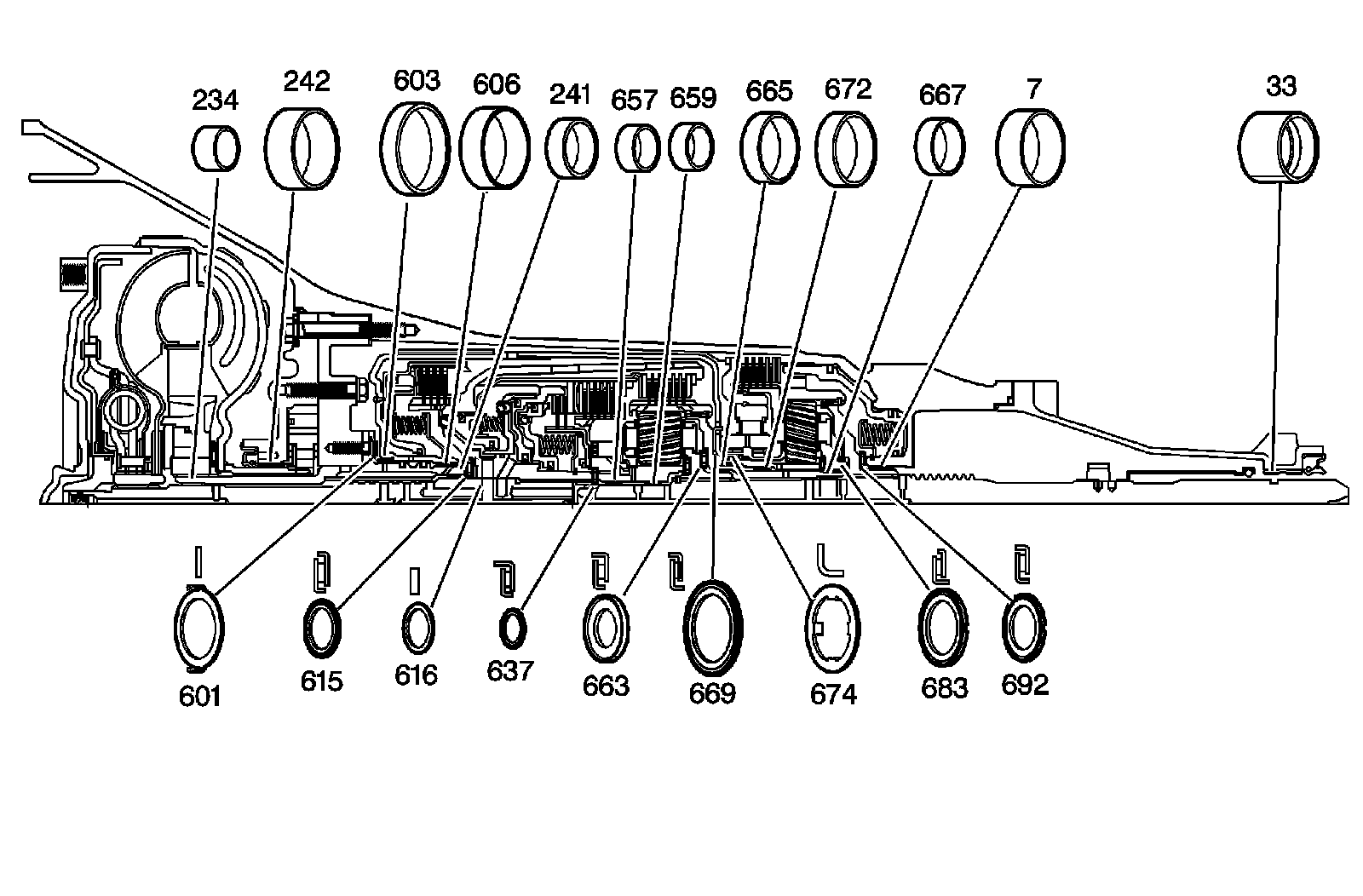 234
242
603
606
241
657
659
665
672
667
7
33

601
615
616
637
663
669
674
683
692