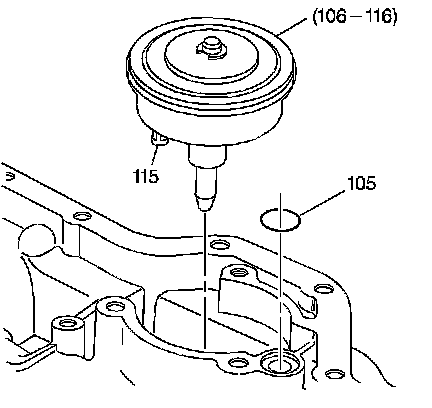 (106 – 116)

115

105