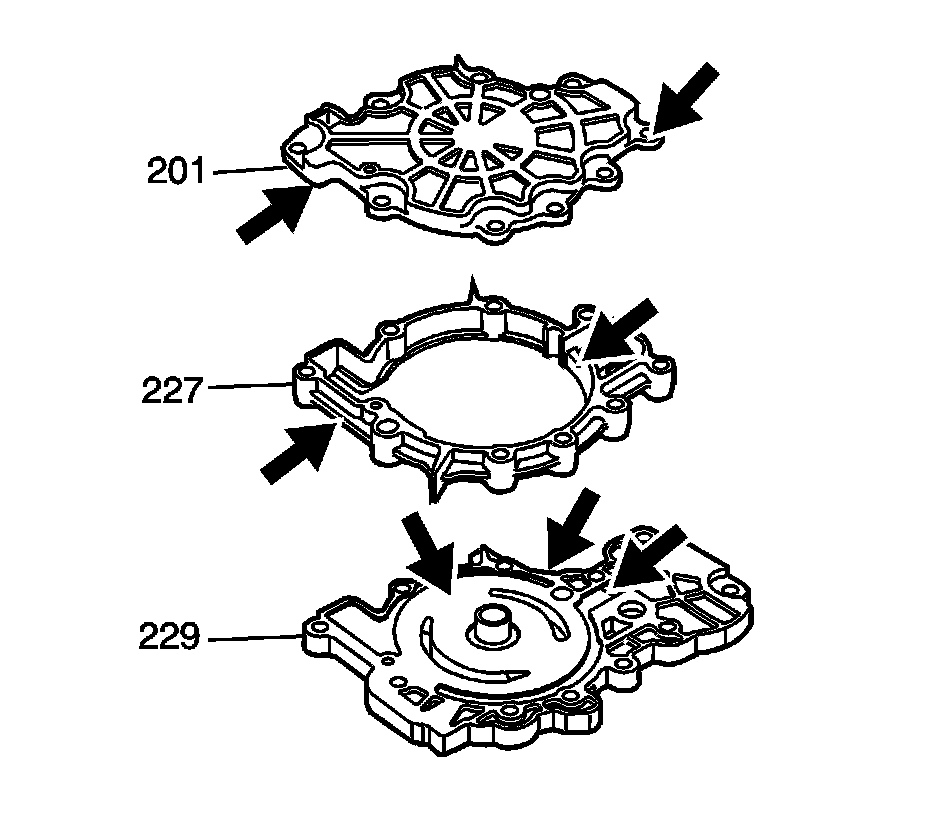 201

227

229