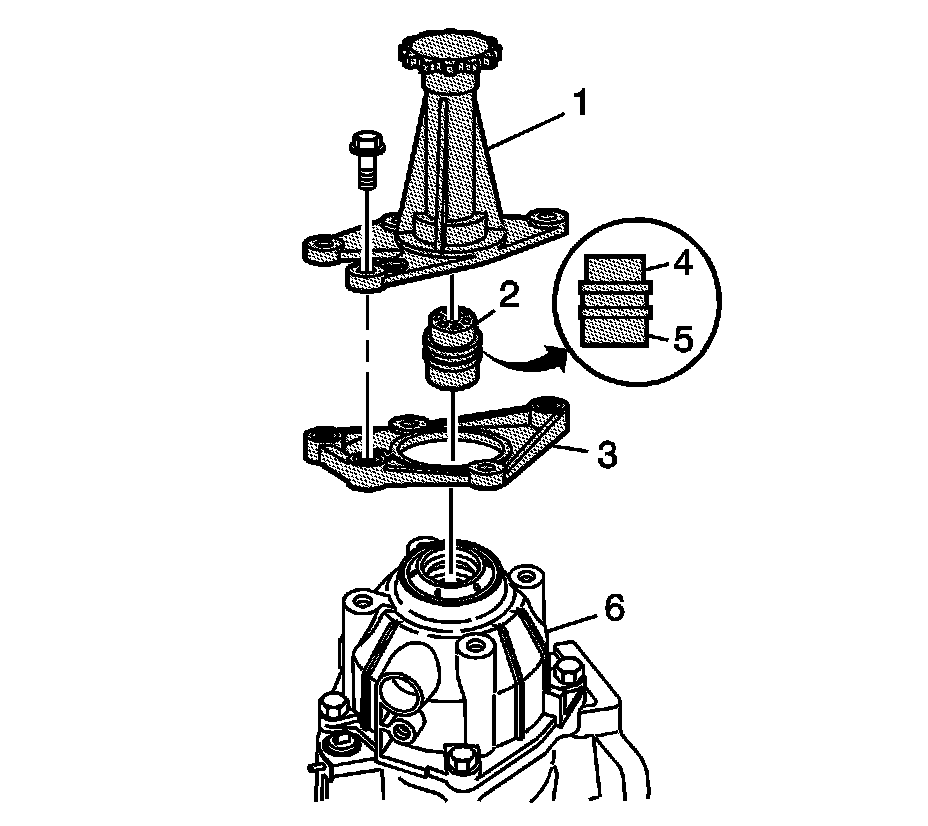 1
2
4
5
3
6