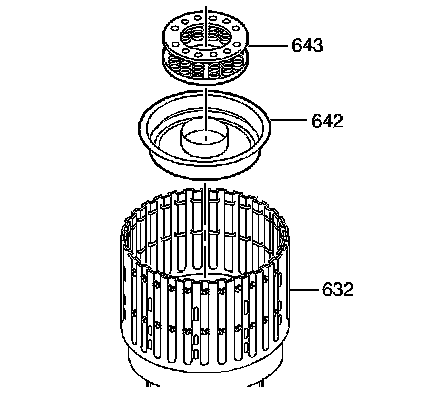 643
642
632